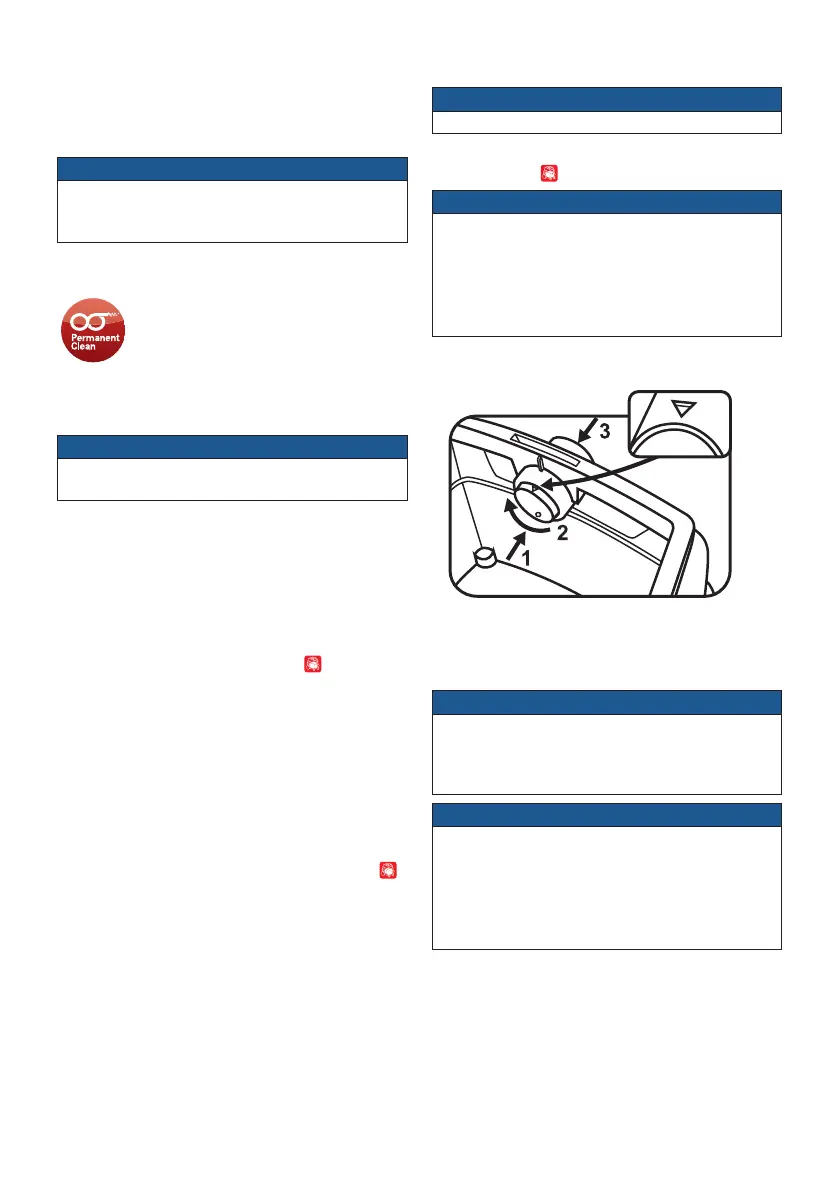 Permanent Clean

3

2

1