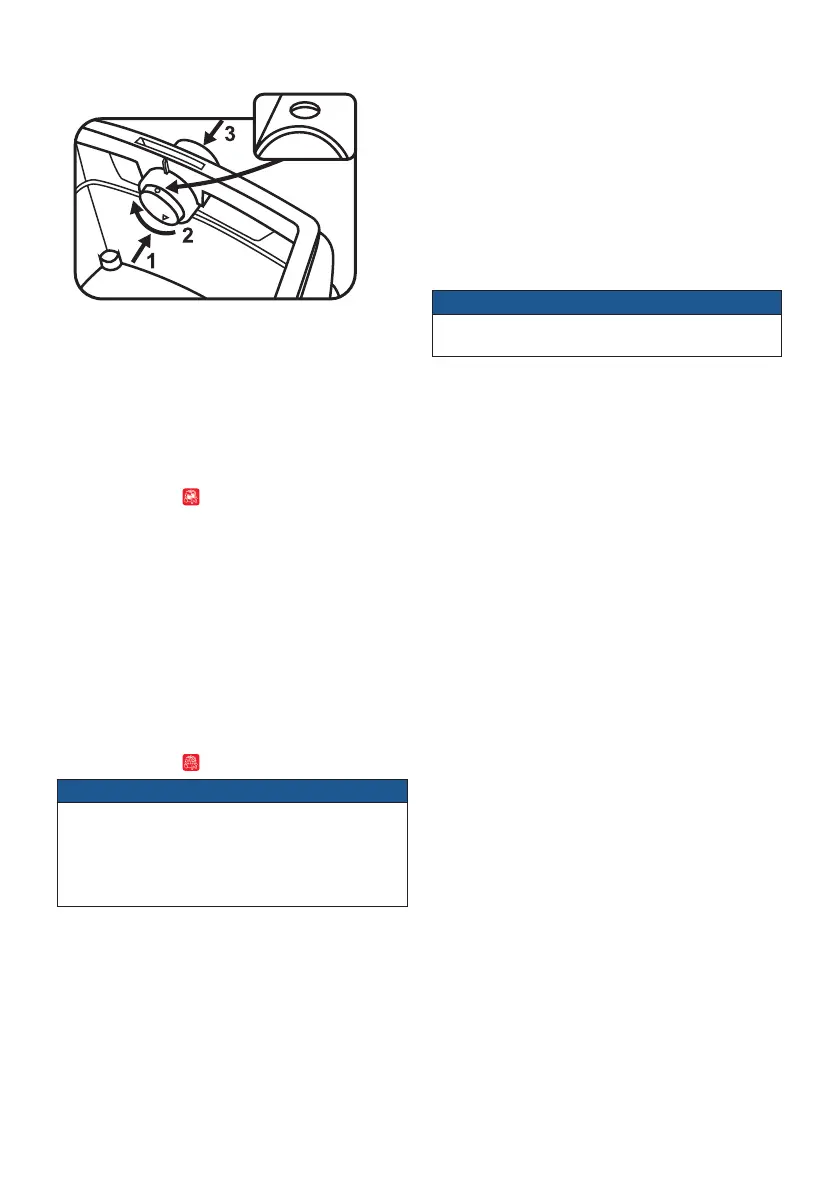 3

2

1