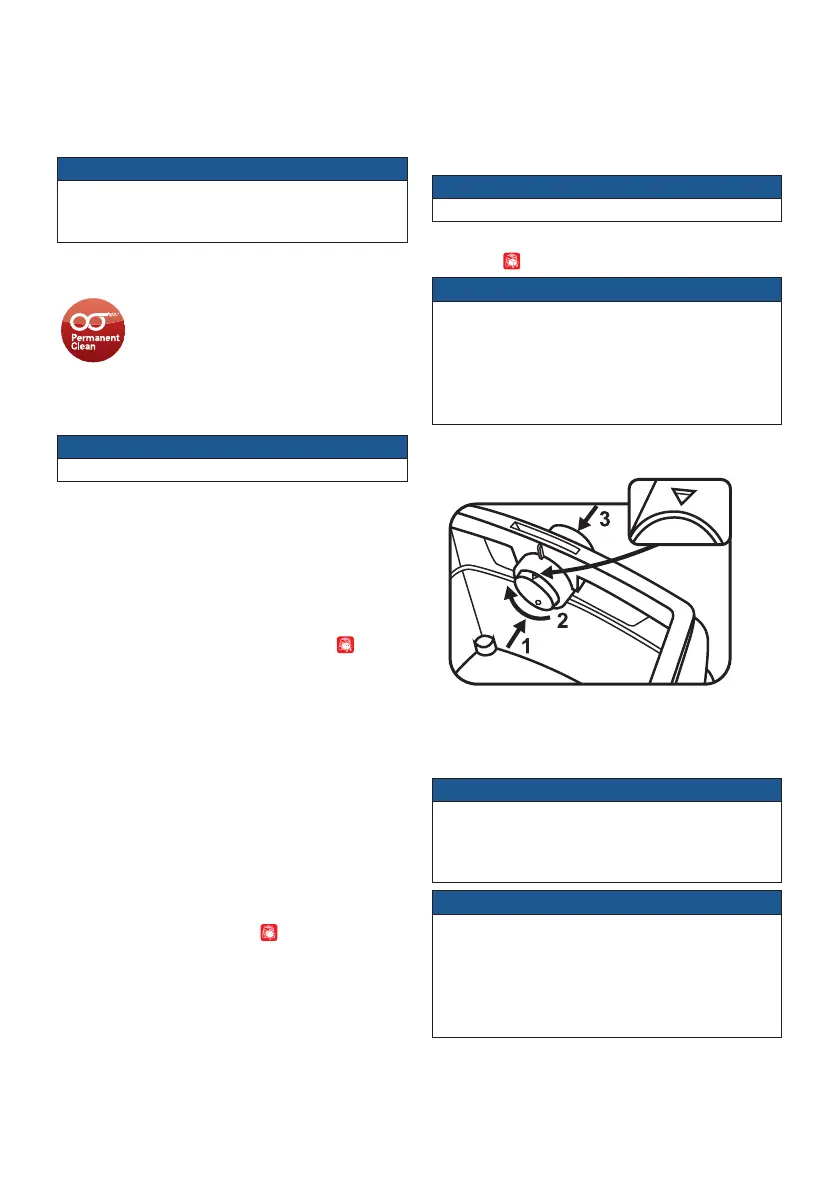 Permanent Clean

3

2

1