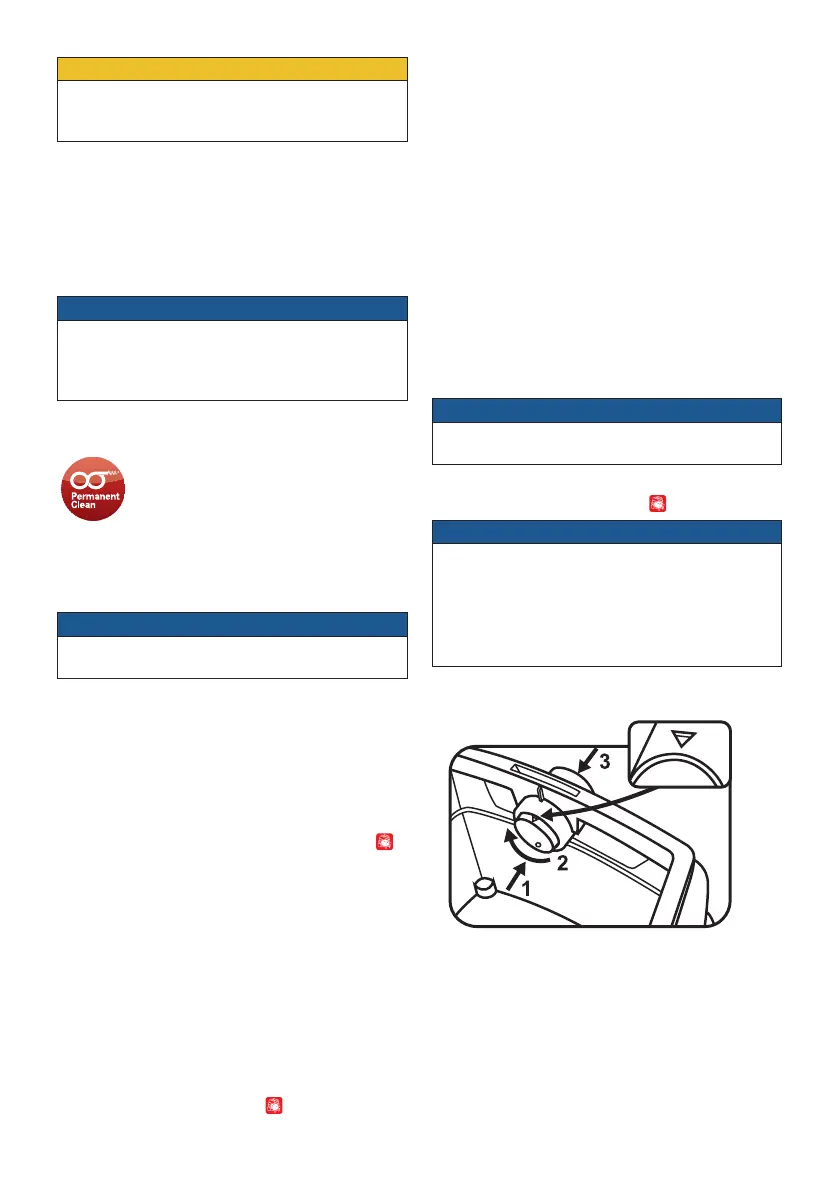 Permanent Clean

3

2

1