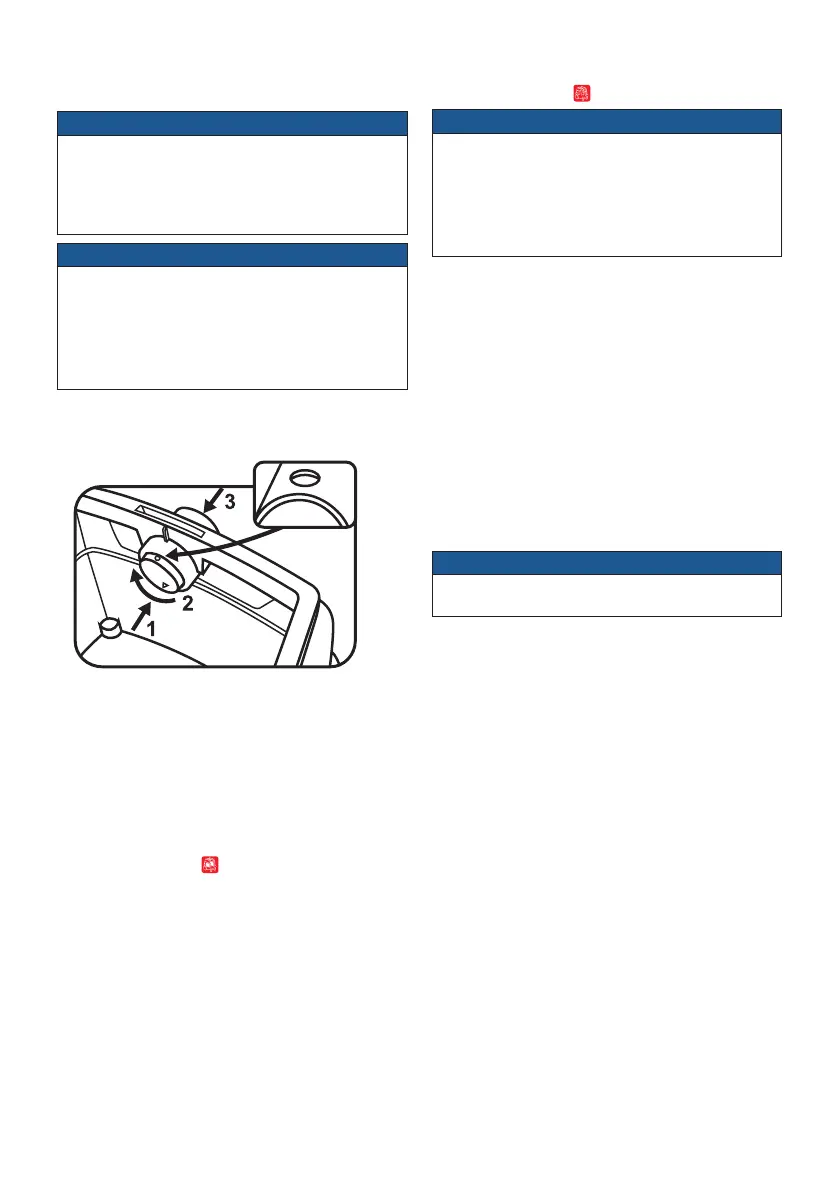 3

2

1