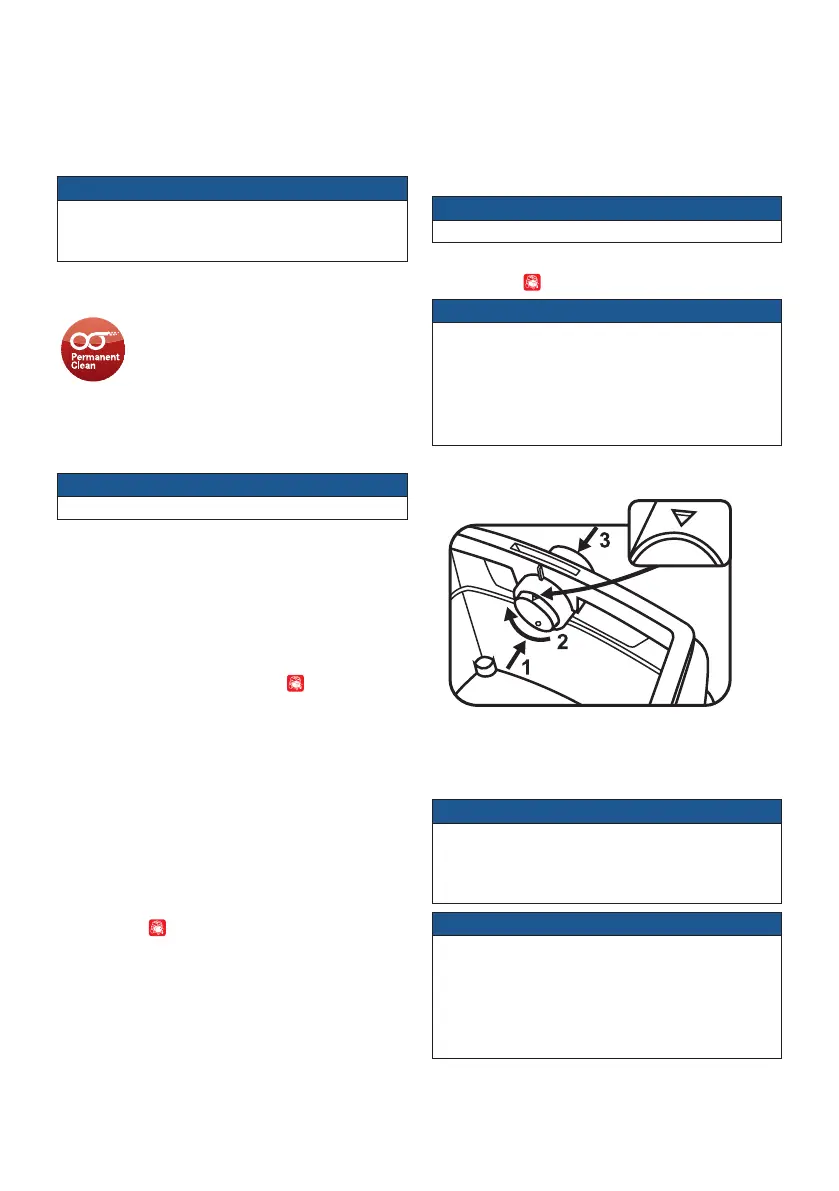 Permanent Clean

3

2

1