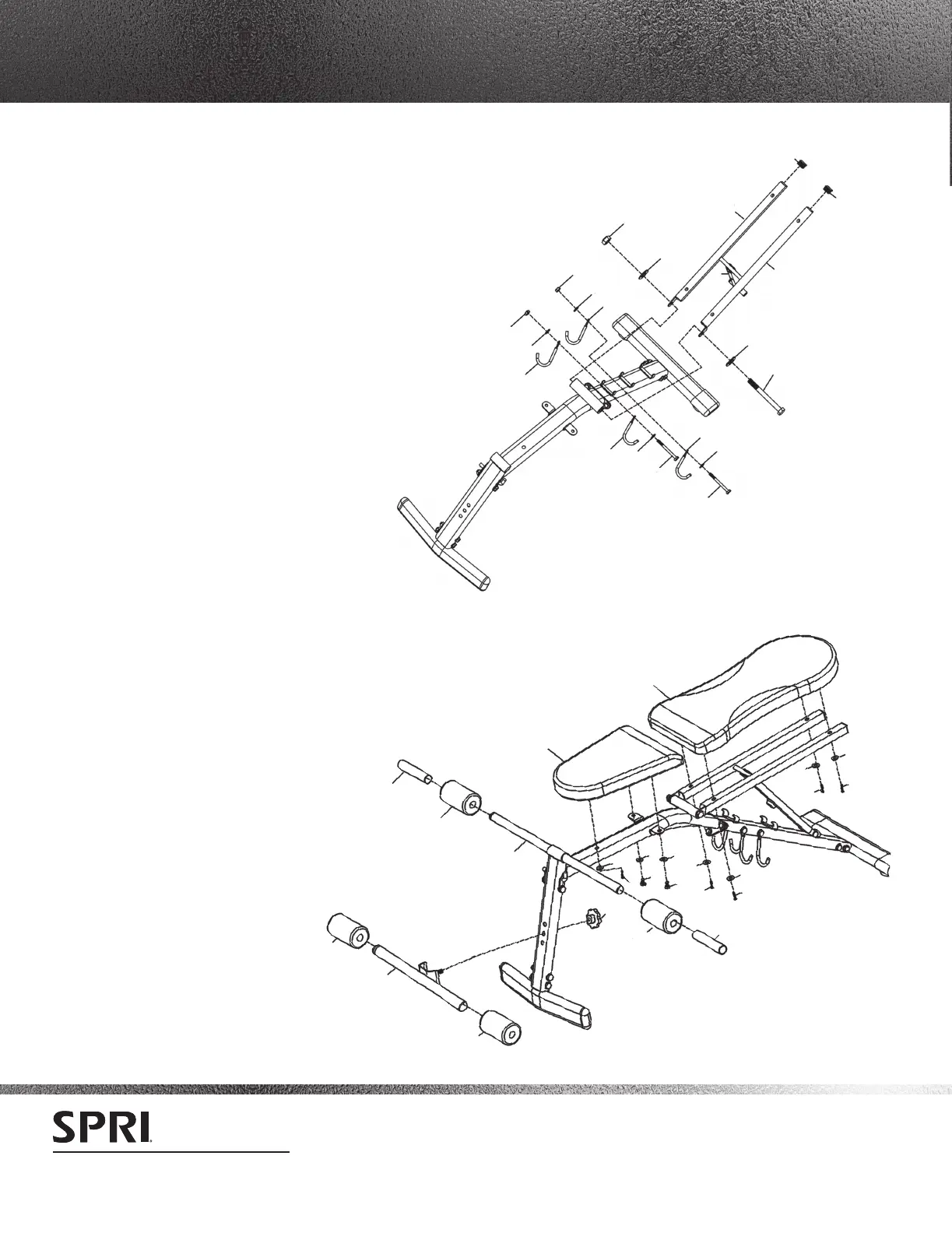 SPRI.