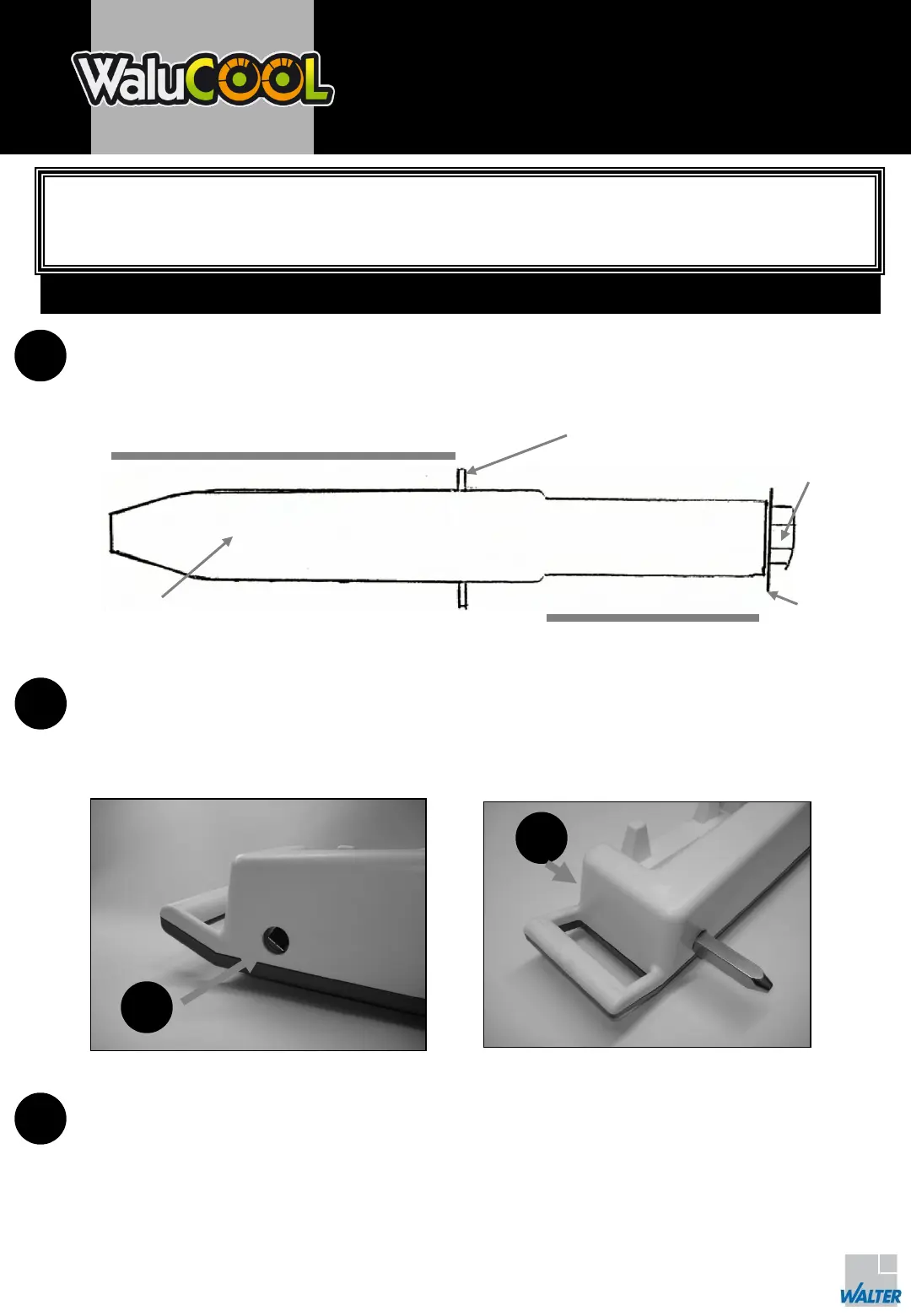 WaluCOOL

WALTER