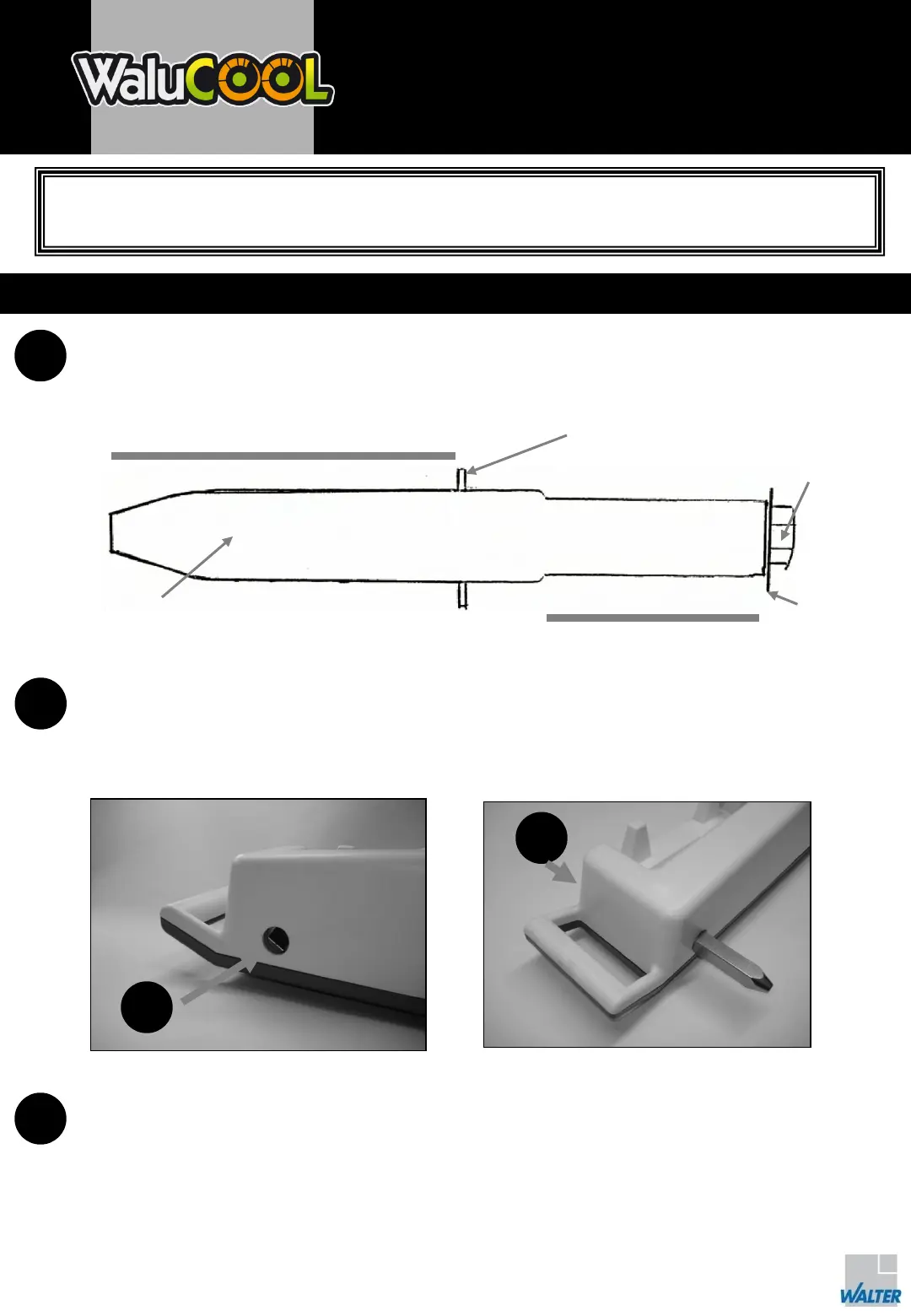 WaluCOOL

WALTER