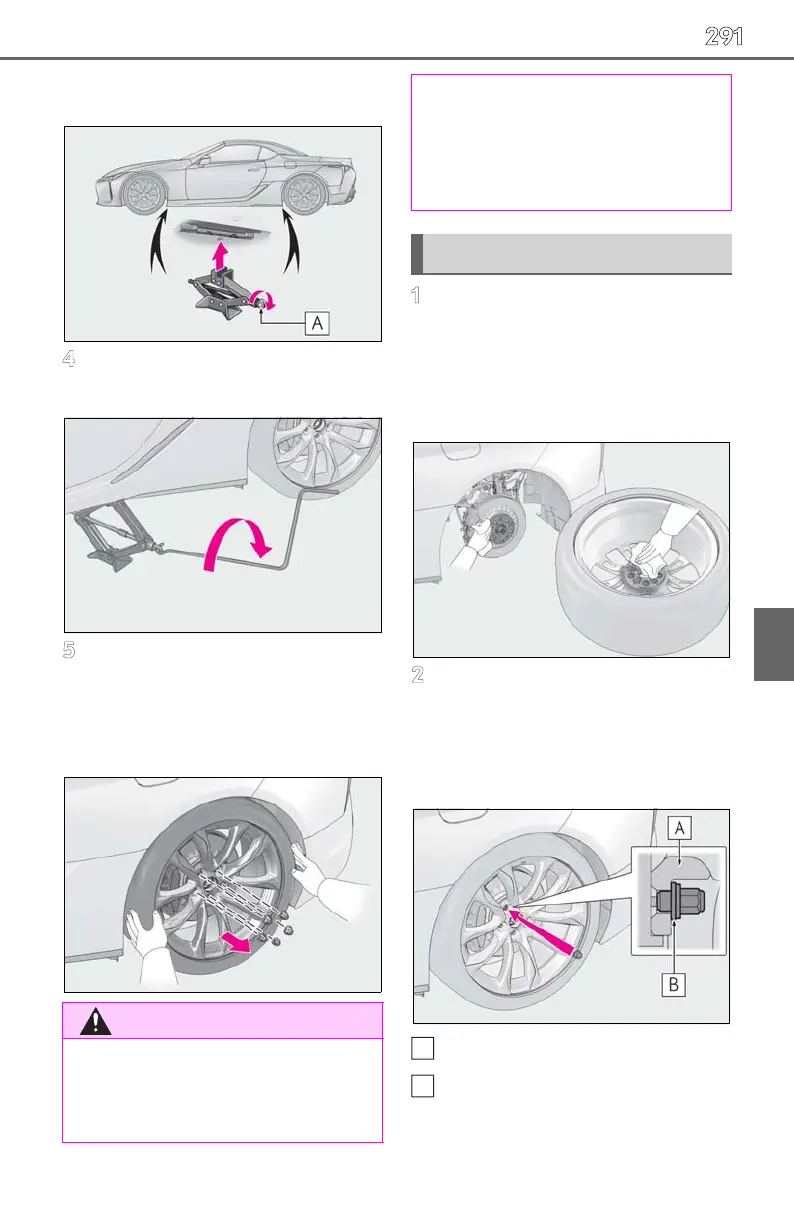 291

A

4

5

1

2

A

B