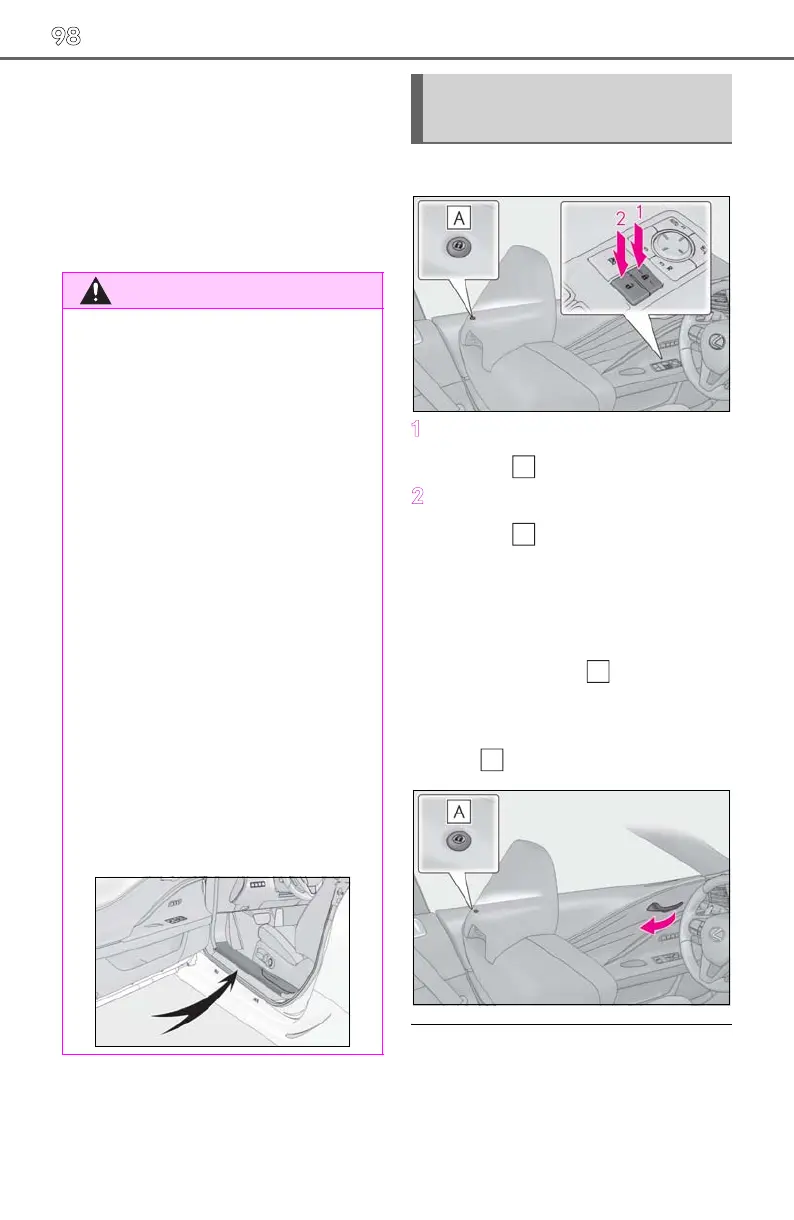 98

A

2 1

1

2

A