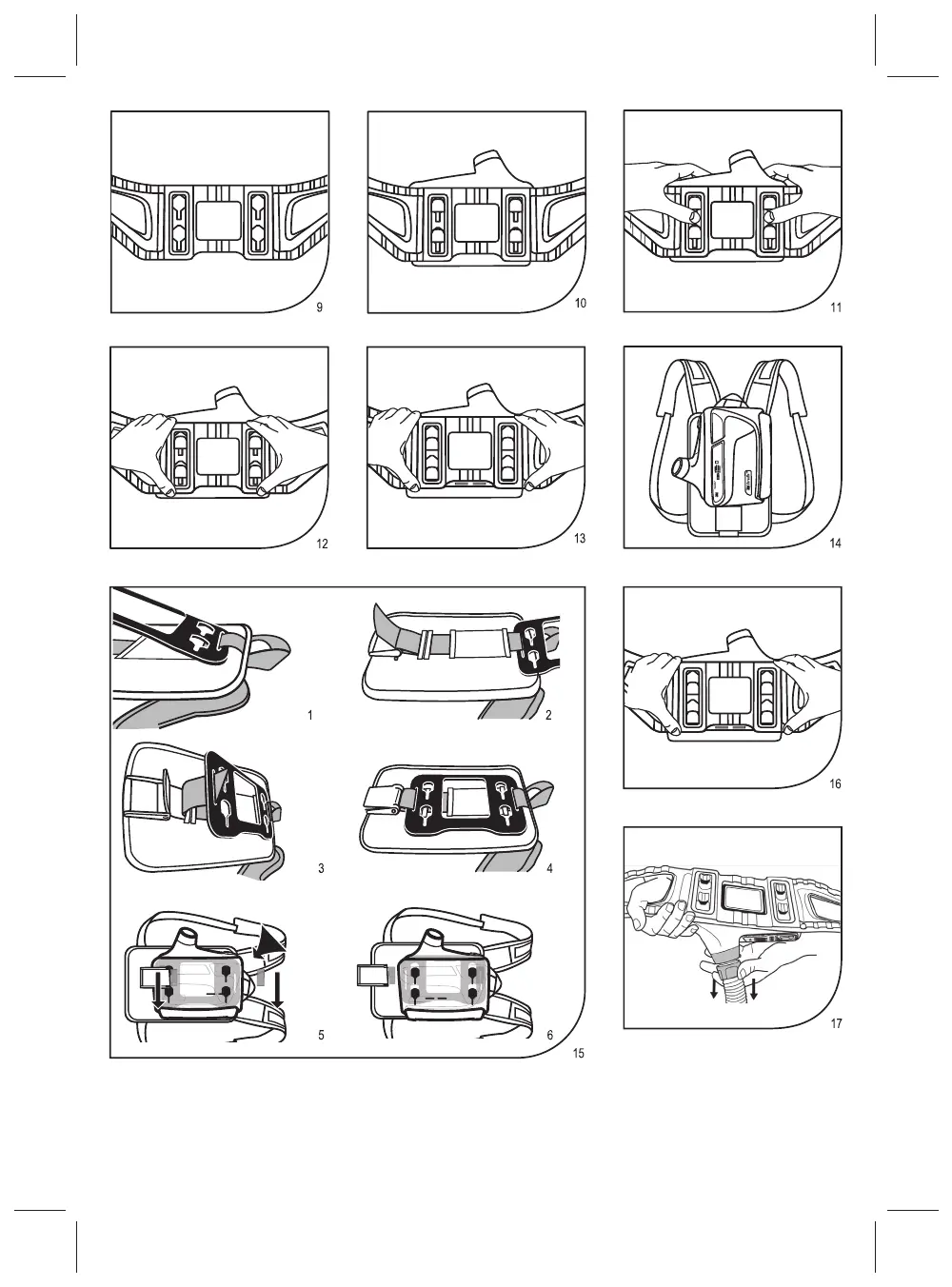 9

10

11

12

13

14

1

2

3

4

5

6

15

16

17