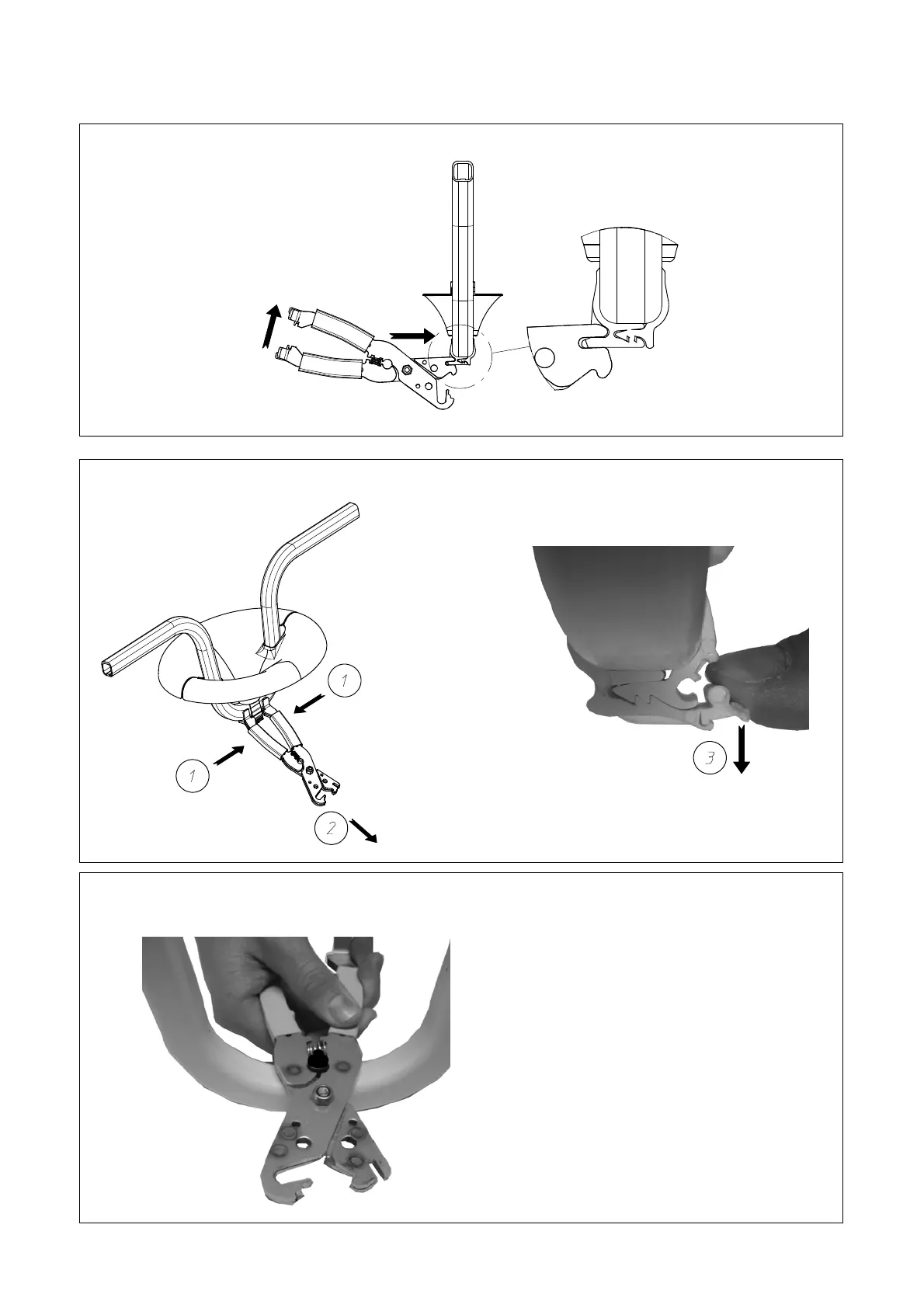 1

1

2

3