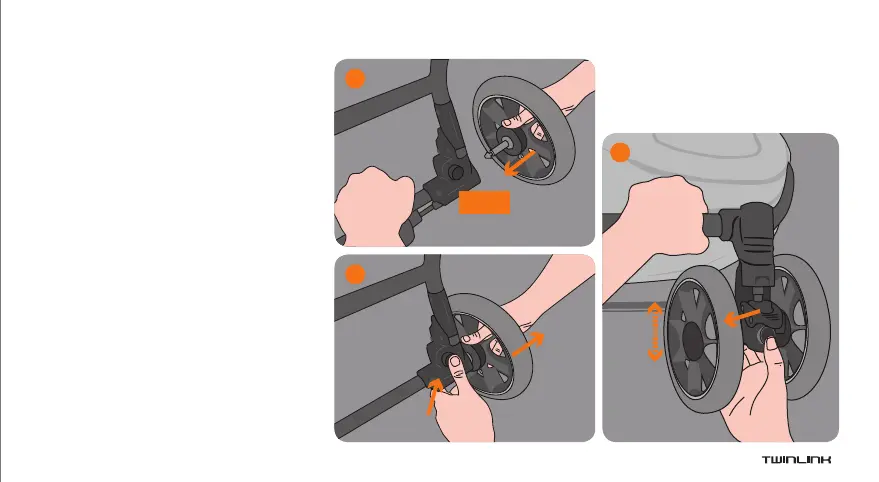 TWINLINK