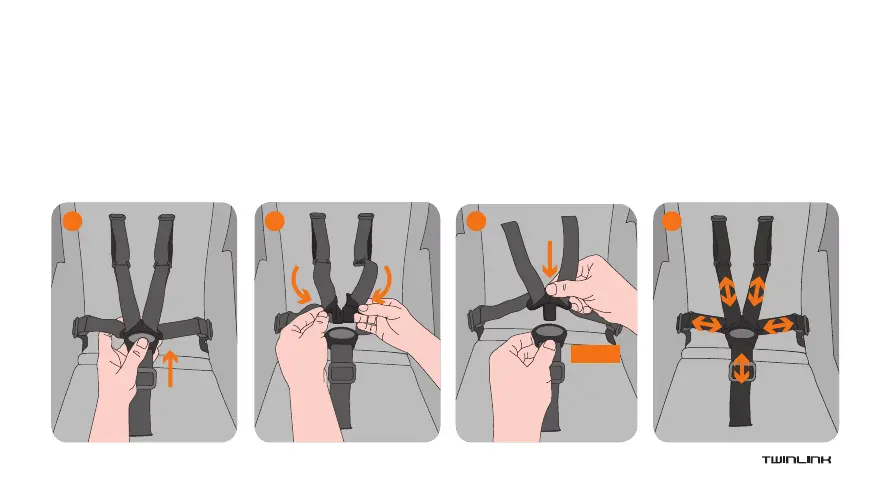 TWINLINK