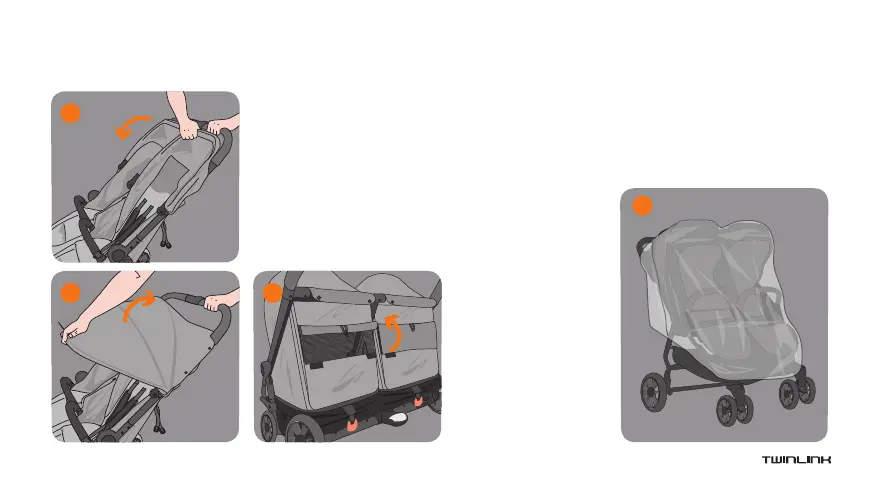 TWINLINK