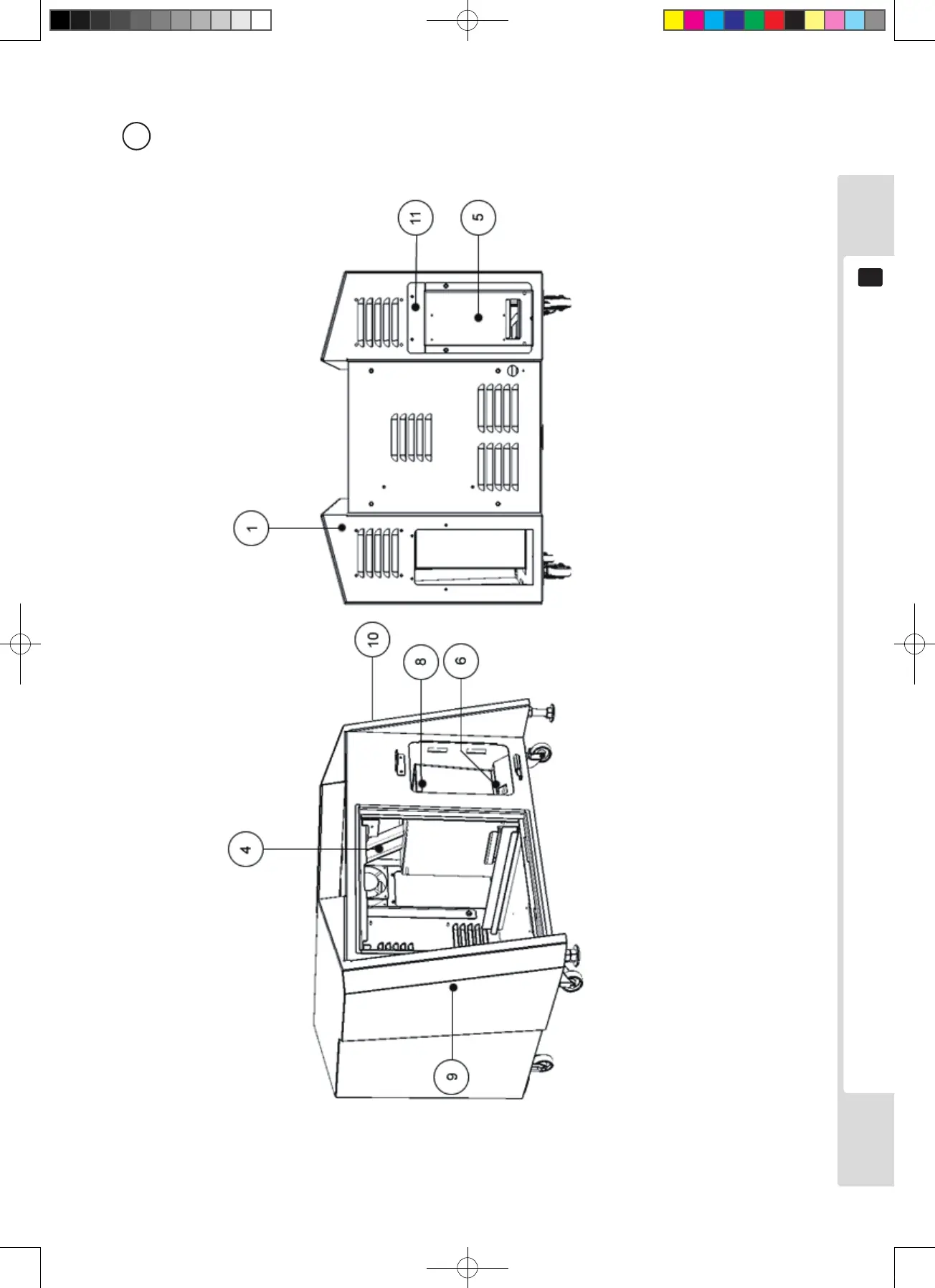 11
5
1
10
8
6
4
9