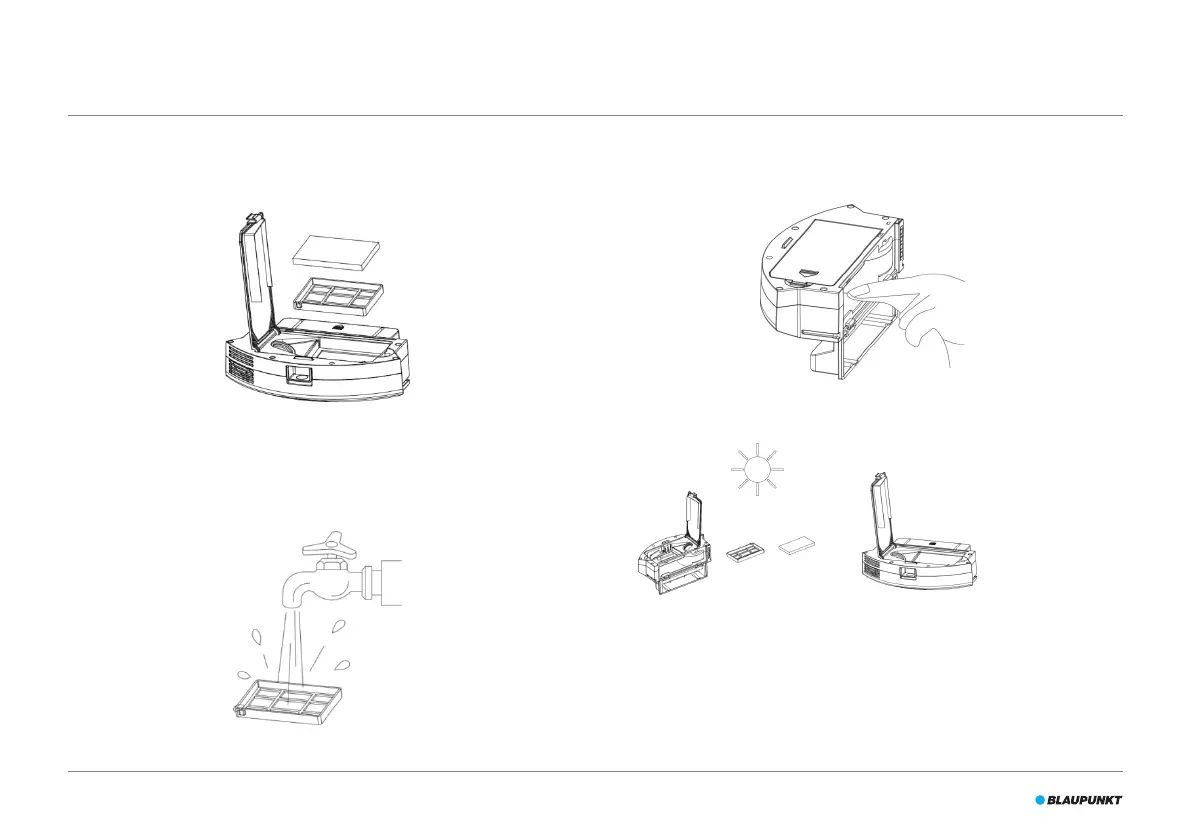 BLAUPUNKT