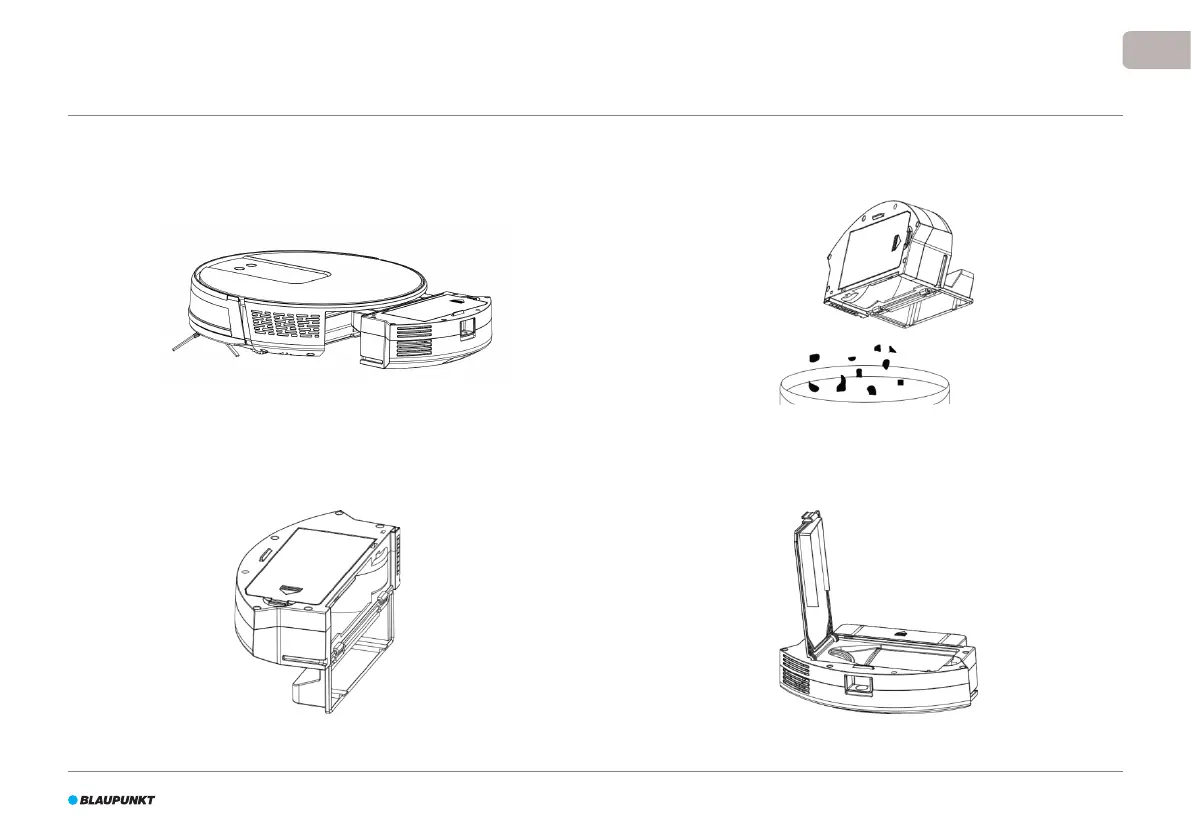 BLAUPUNKT