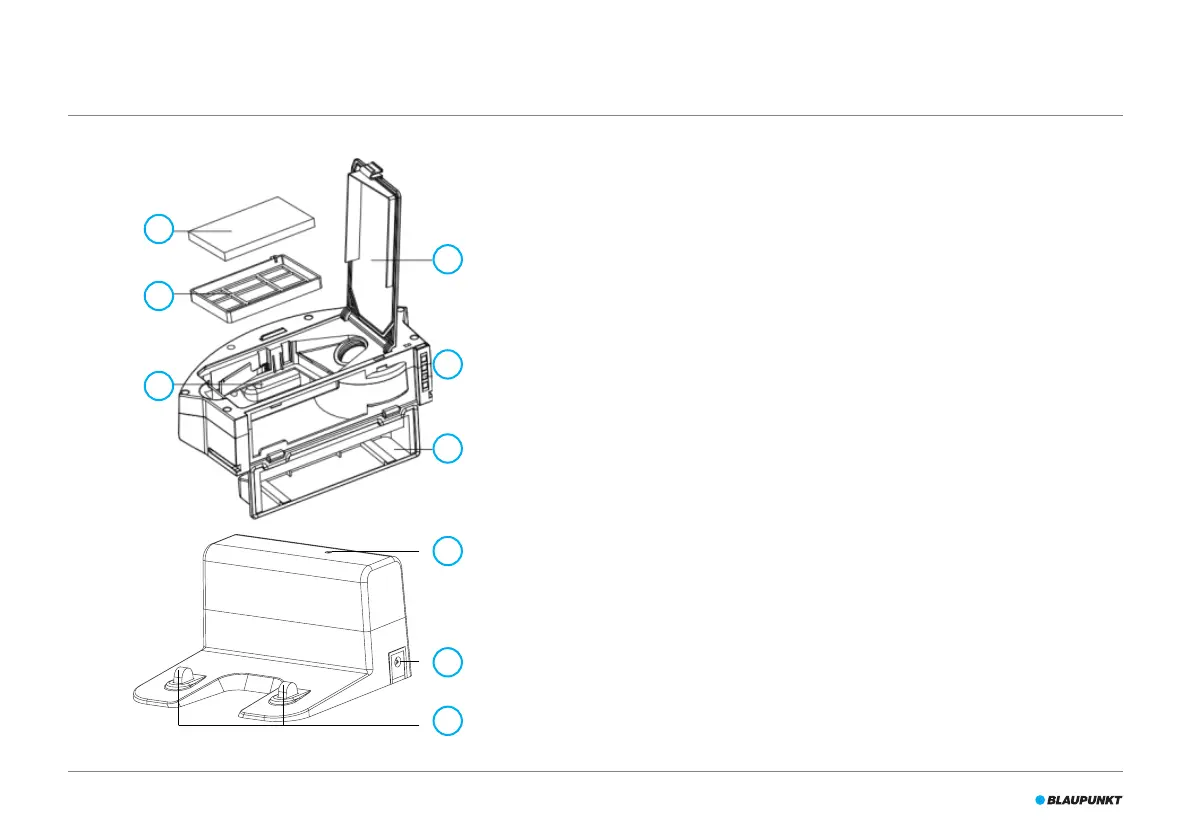 BLAUPUNKT