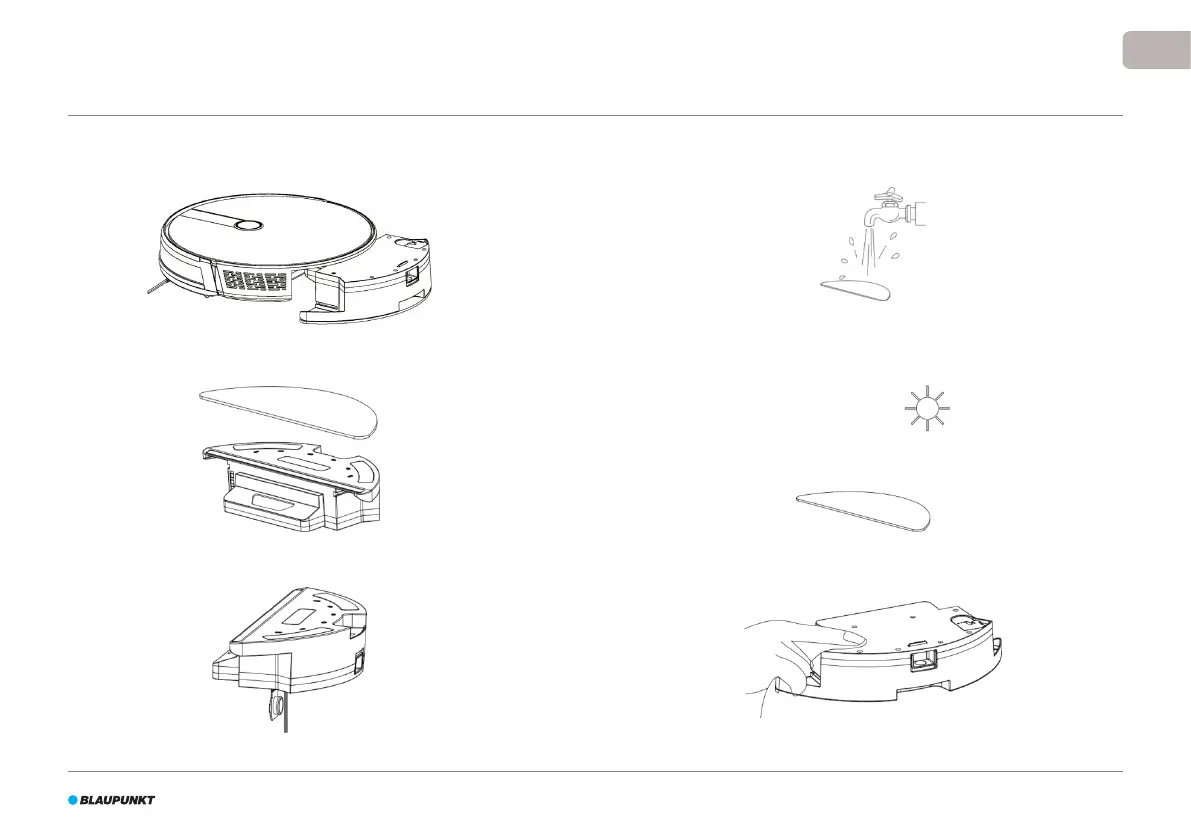 BLAUPUNKT