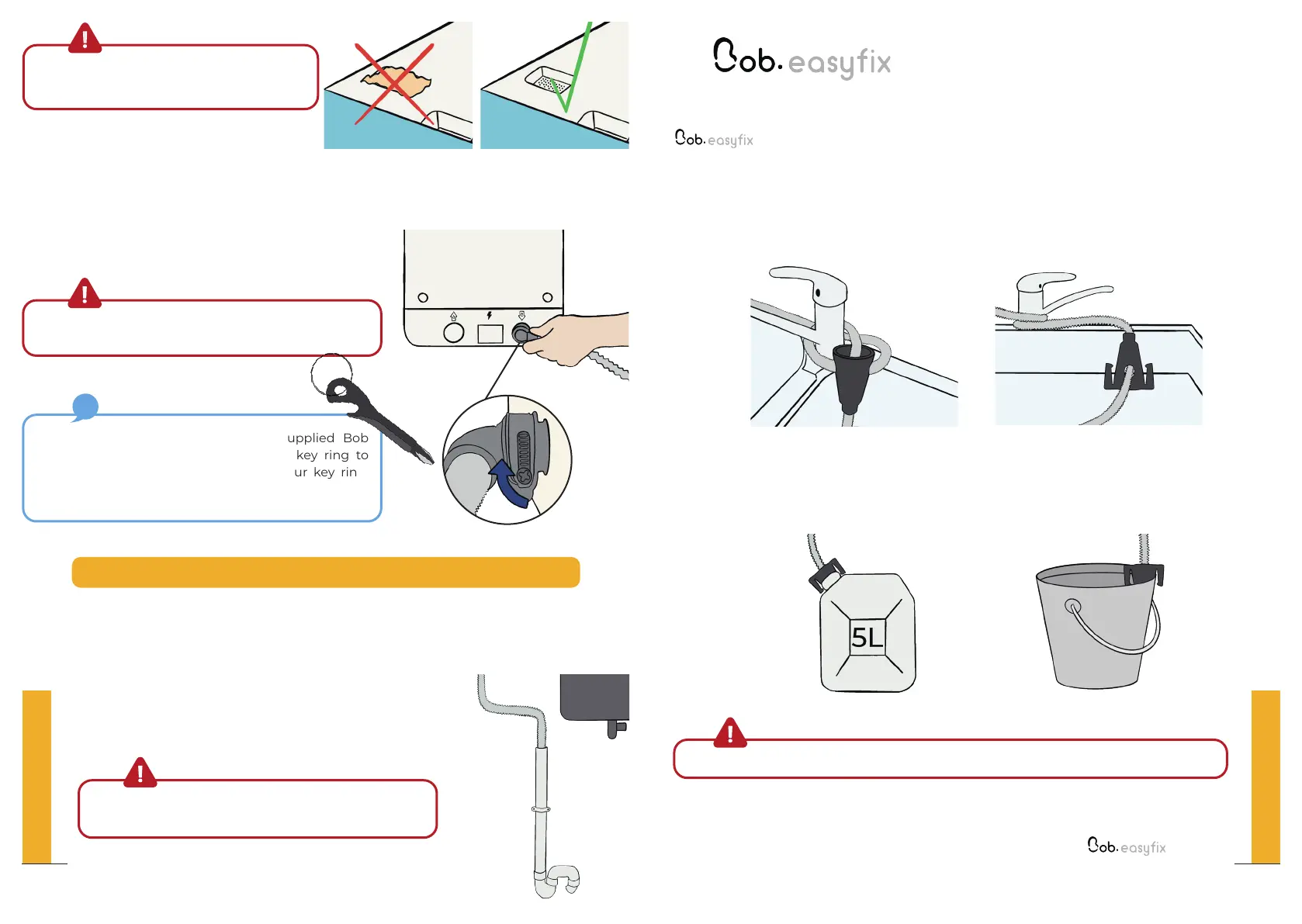 Bob. easyfix

Bob. easyfix

upplied Bob
key ring to
ur key rin

5L

Bob. easyfix