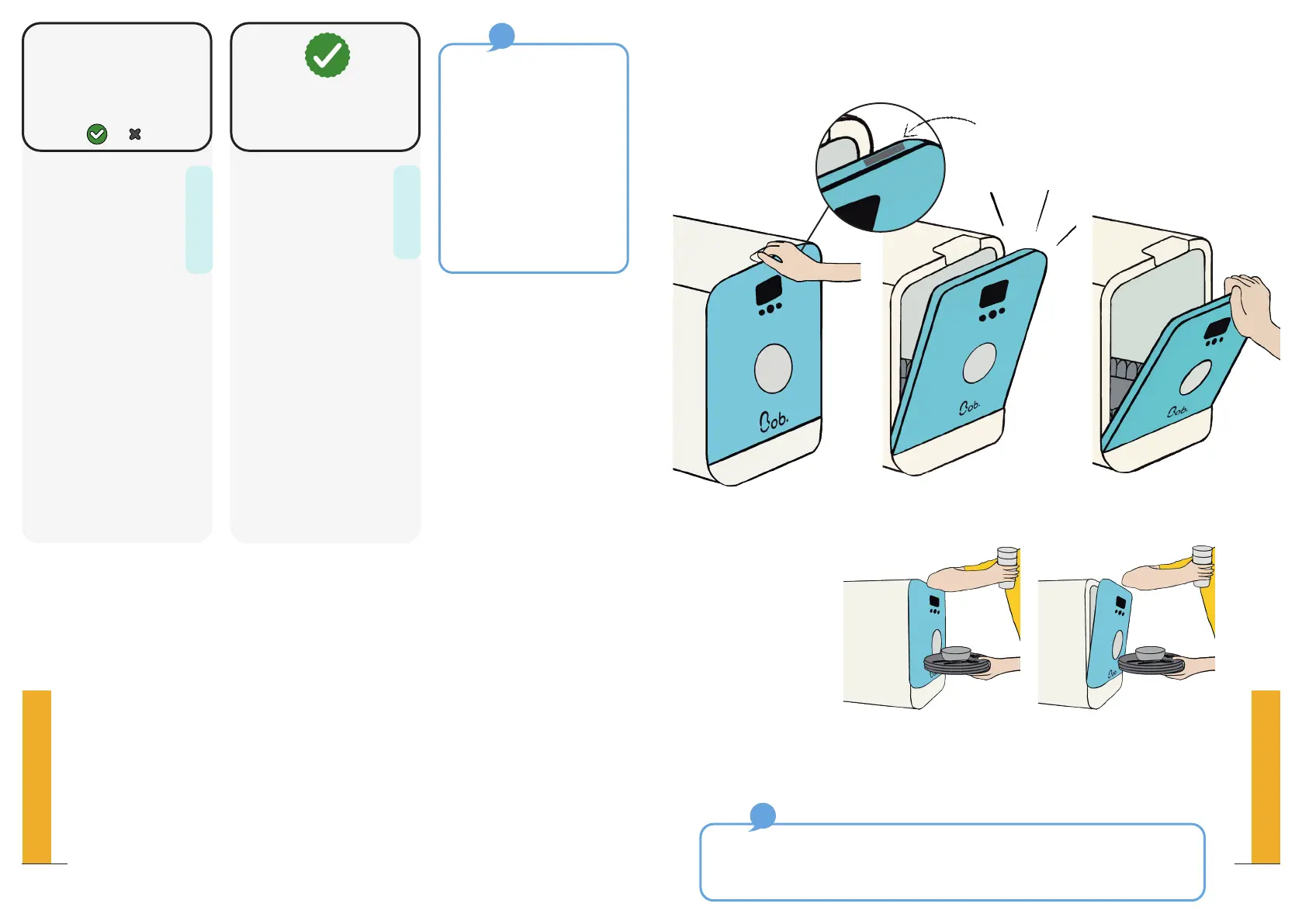 Bob.

Bob.

Bob.