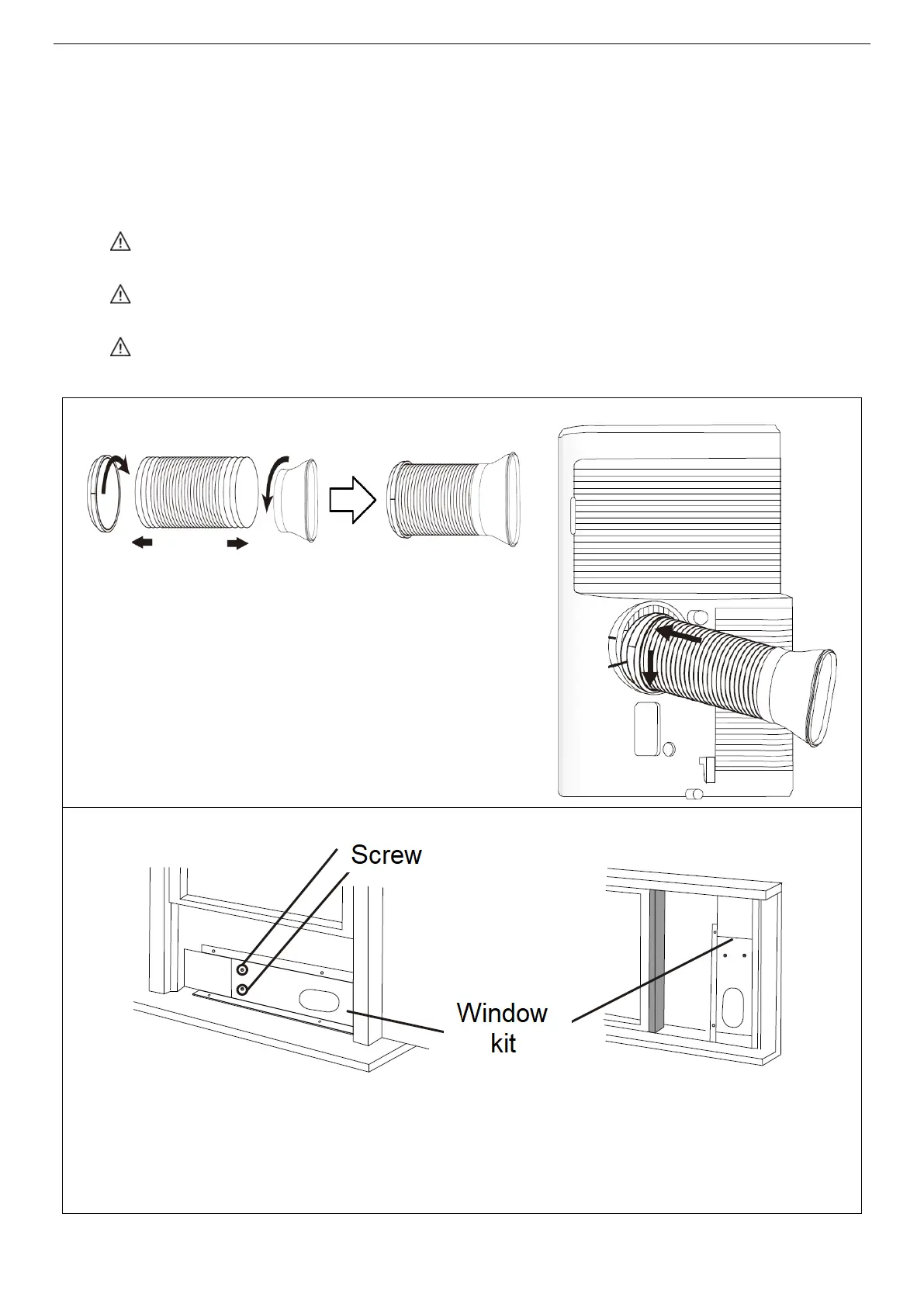 Screw

Window kit