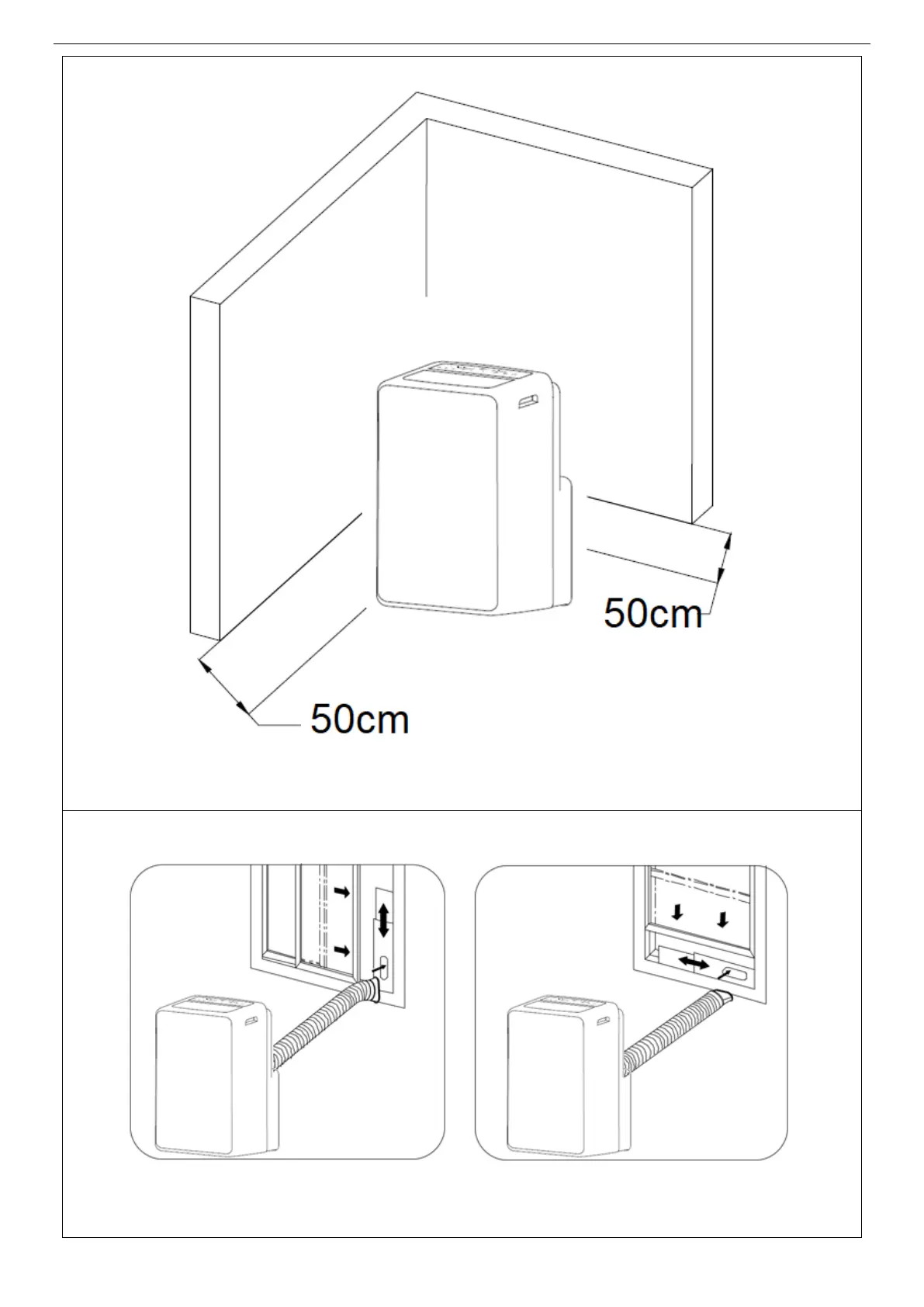 50cm

50cm