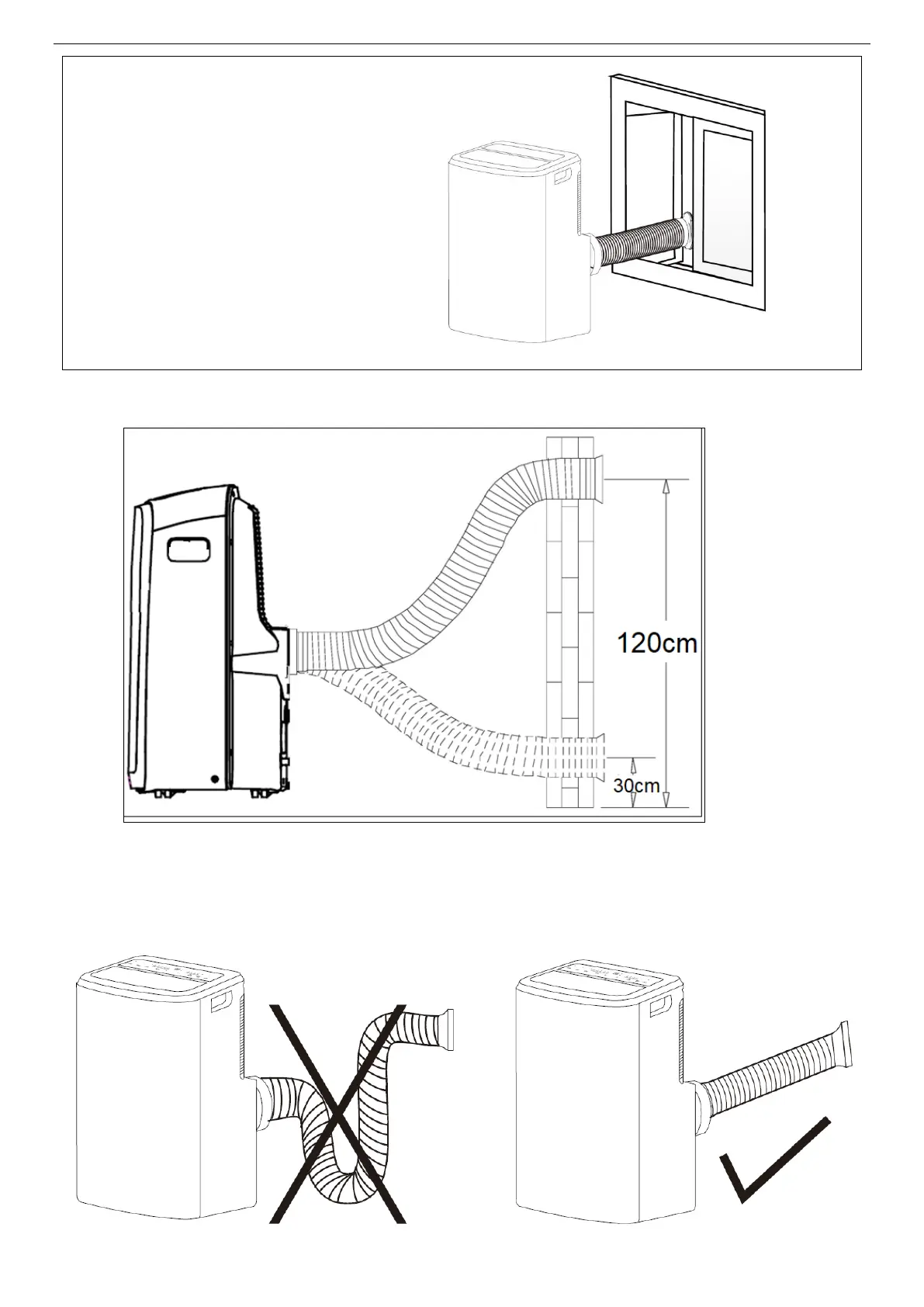 120cm

30cm