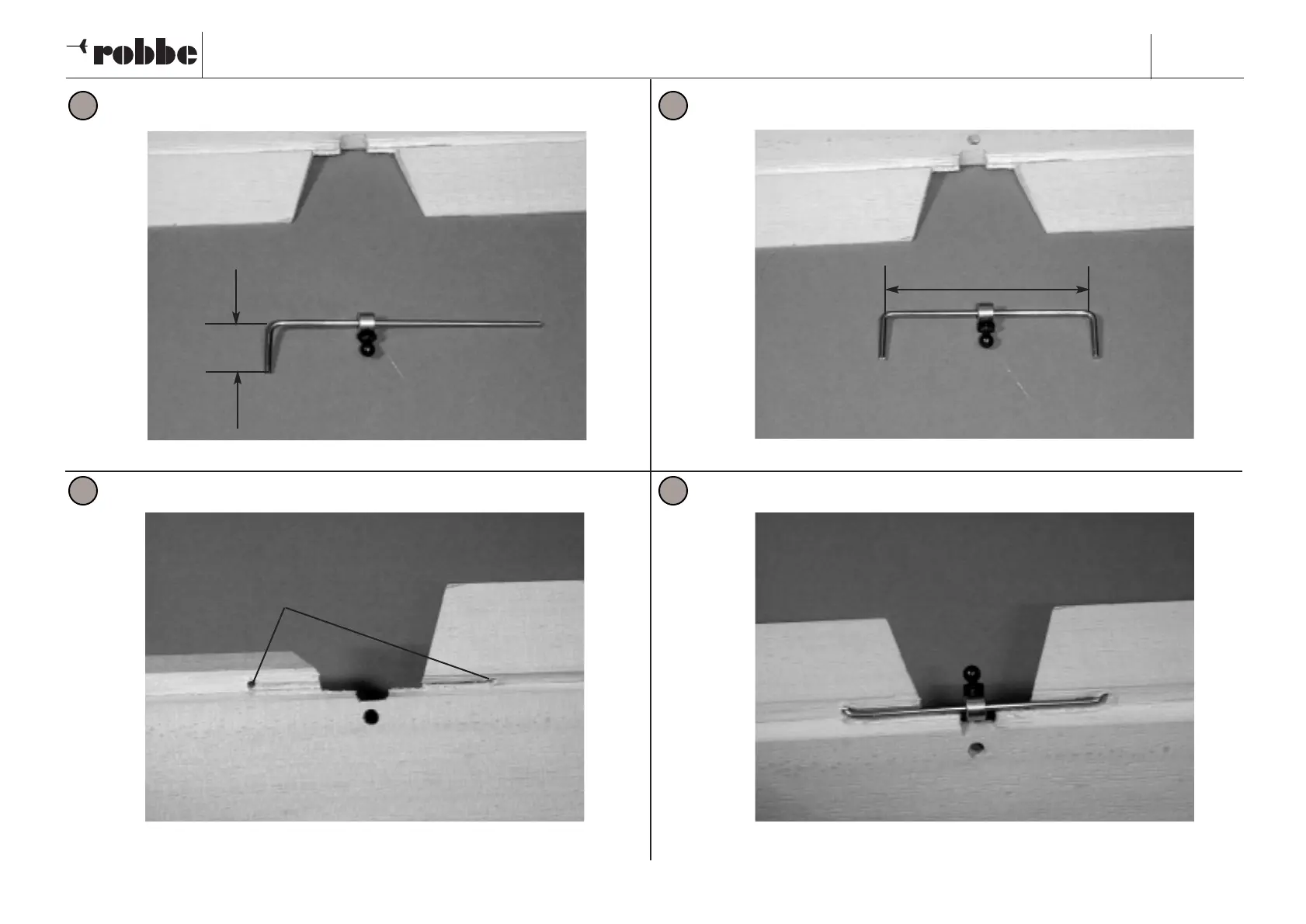 robbe