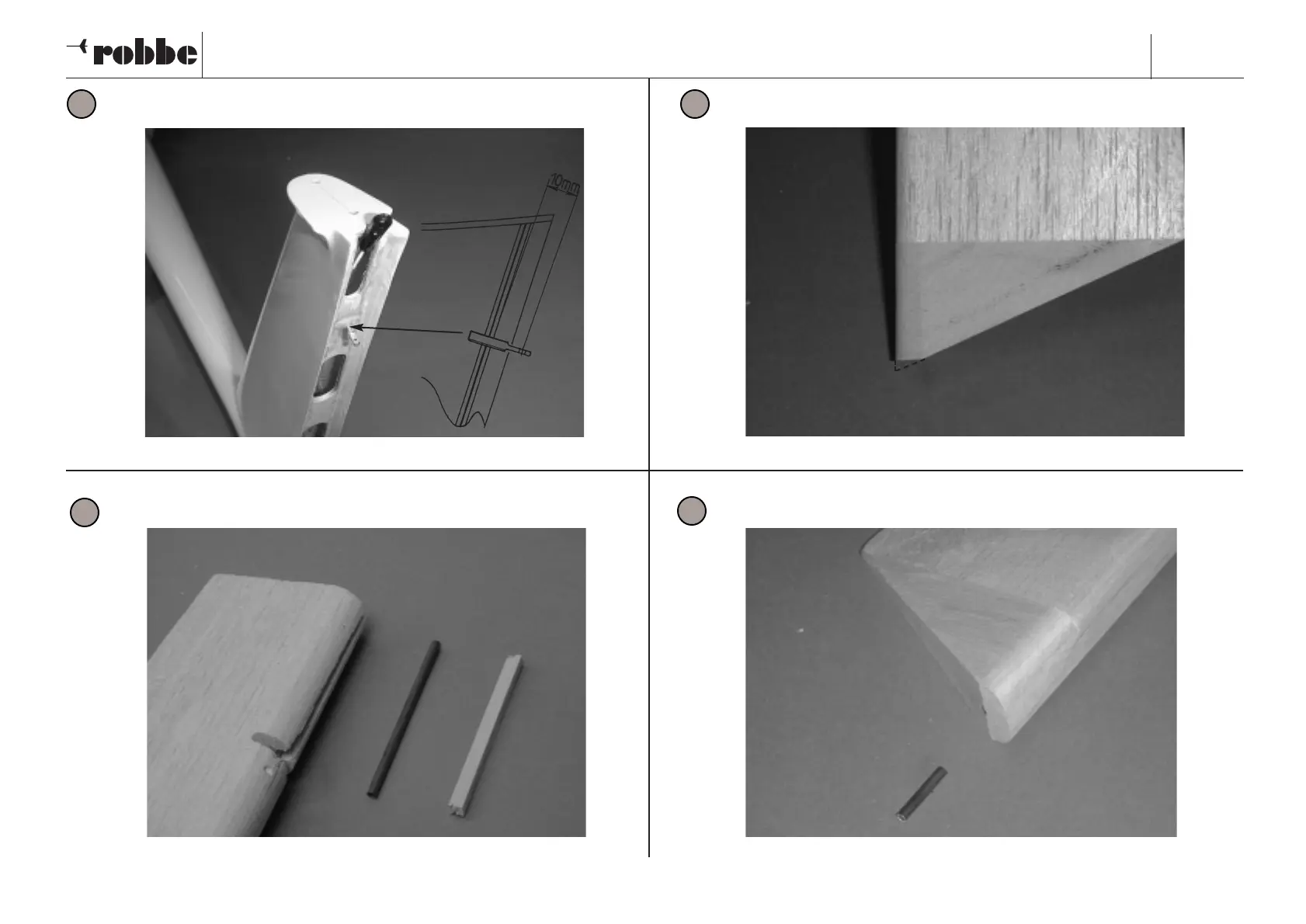 robbe

10mm