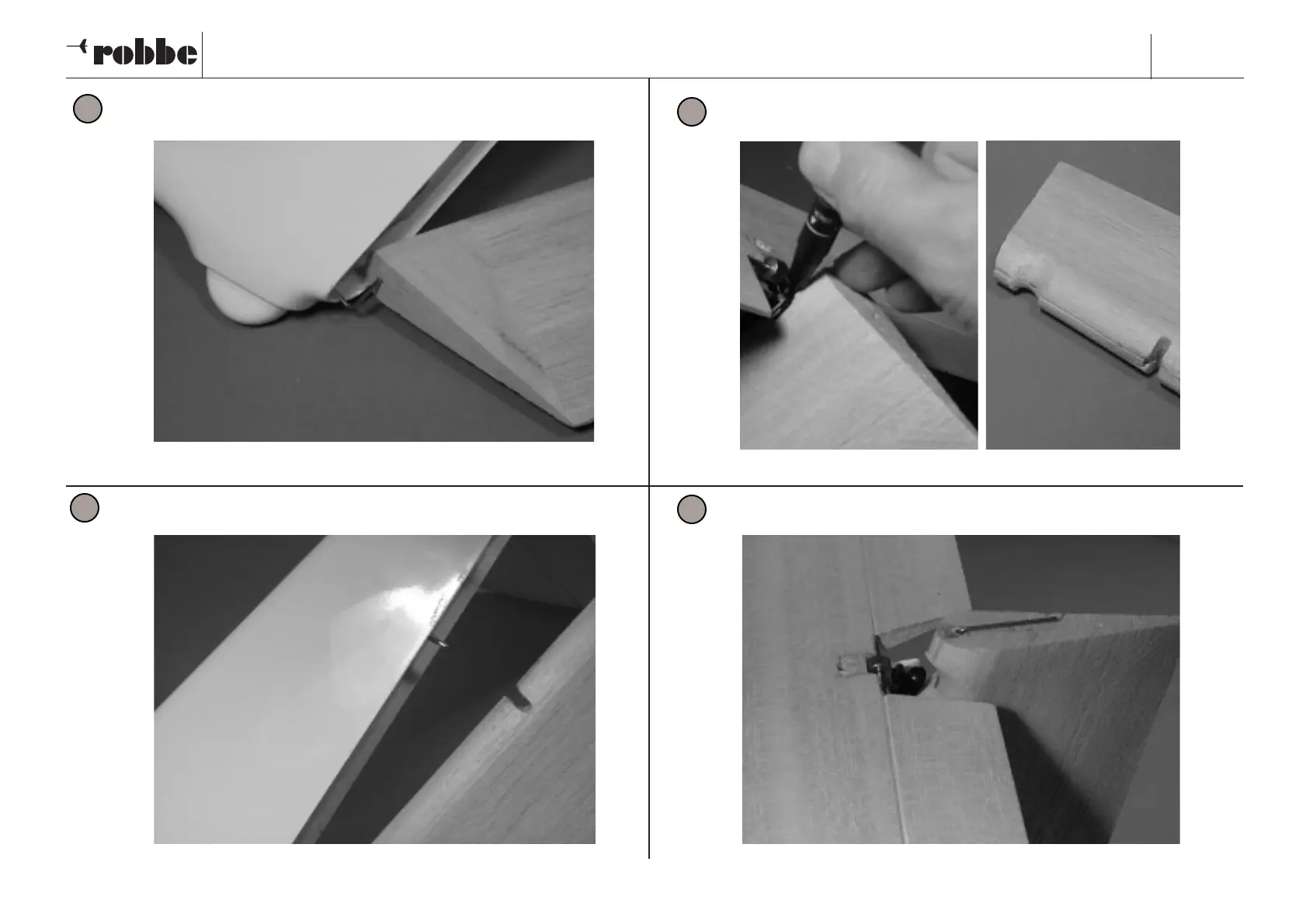 robbe