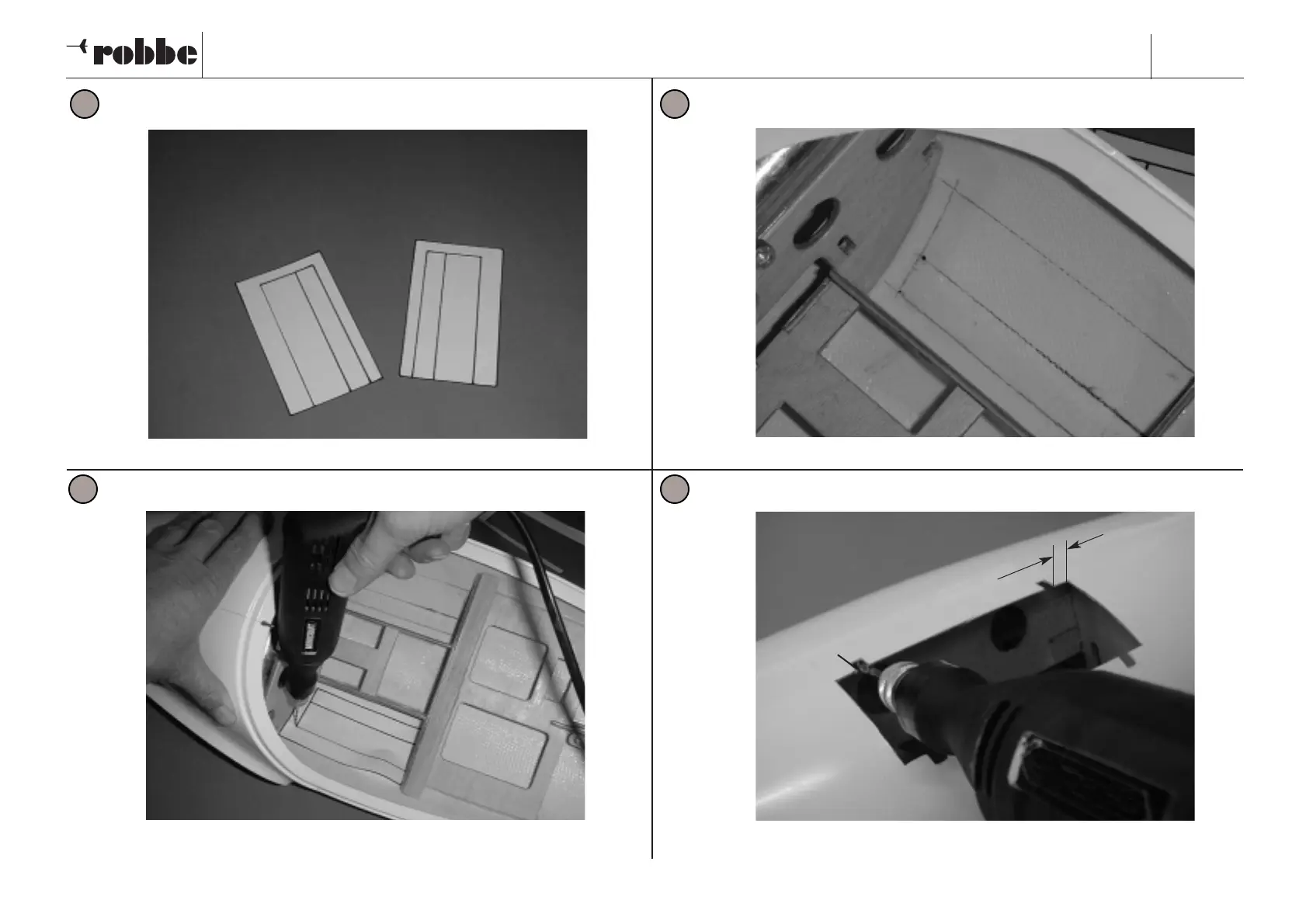 robbe