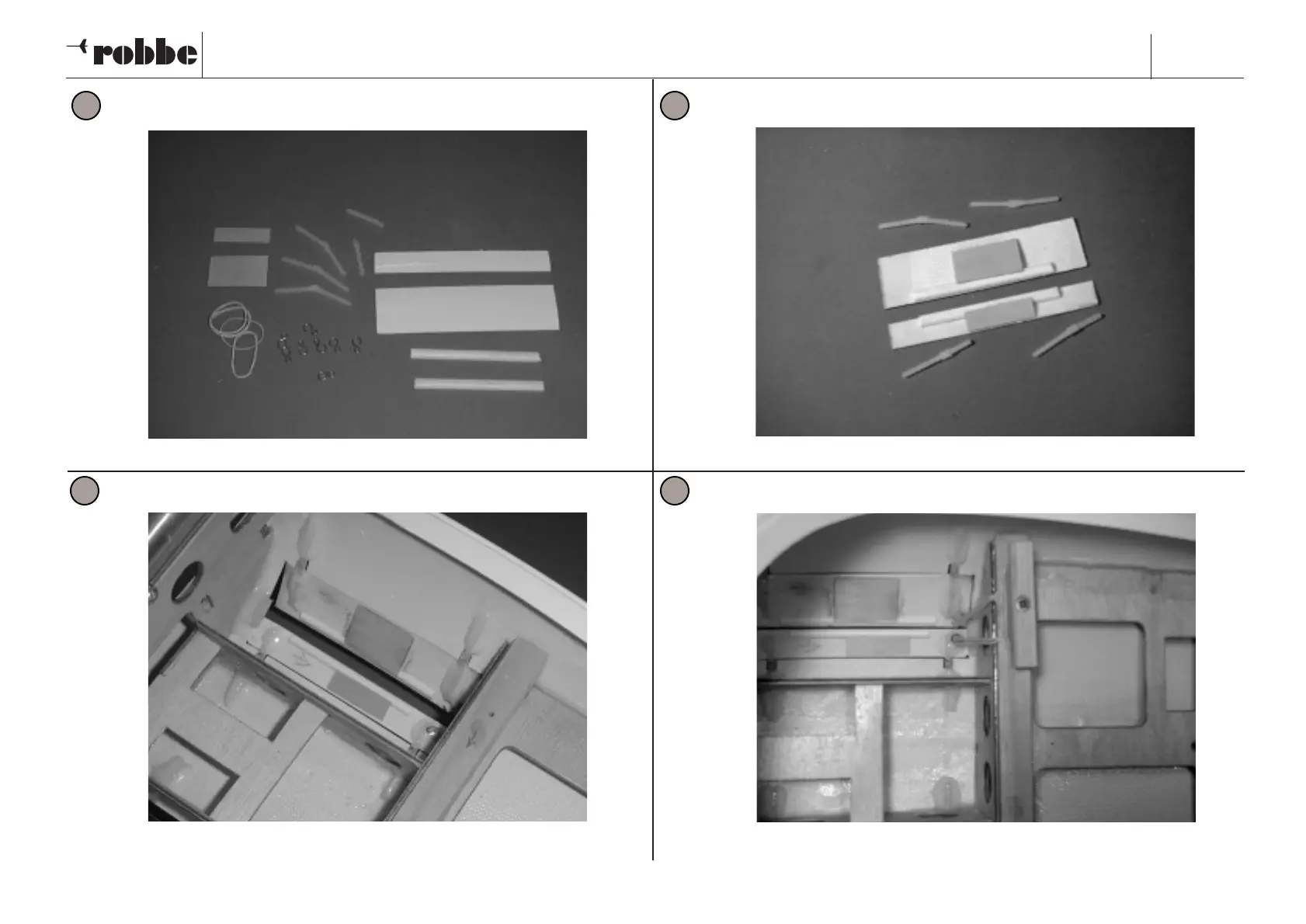 robbe