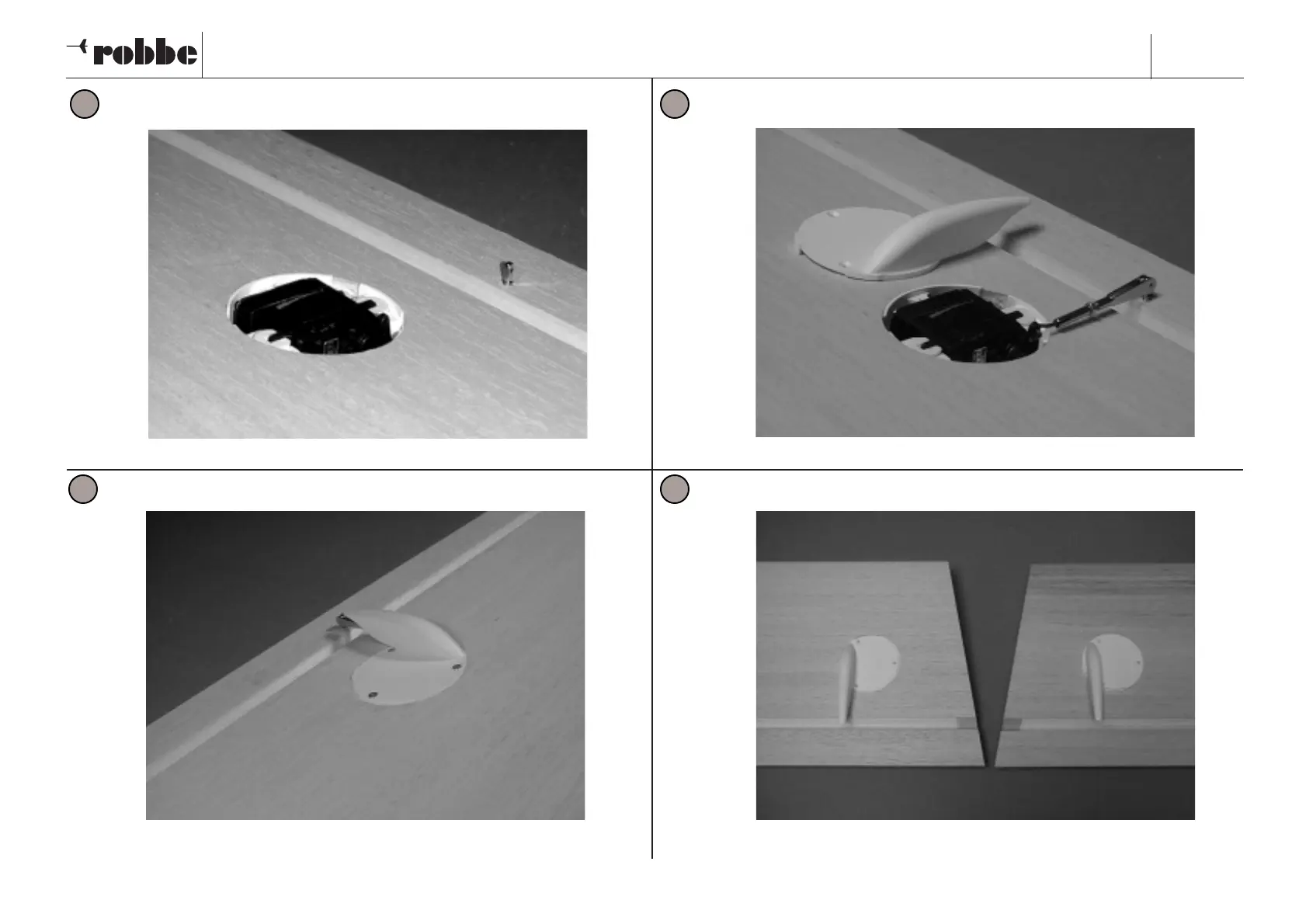 robbe