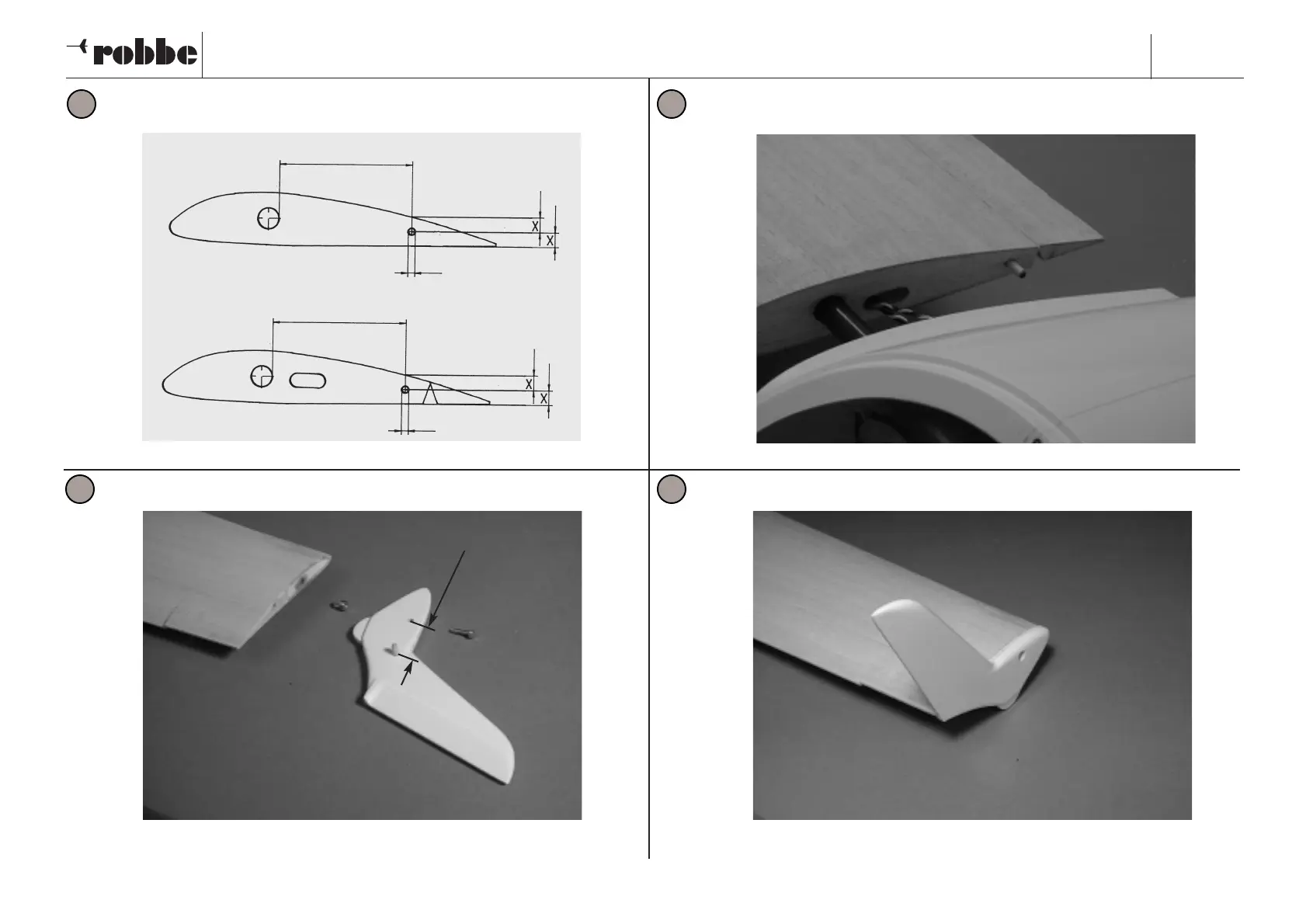 robbe

X

X

X

X