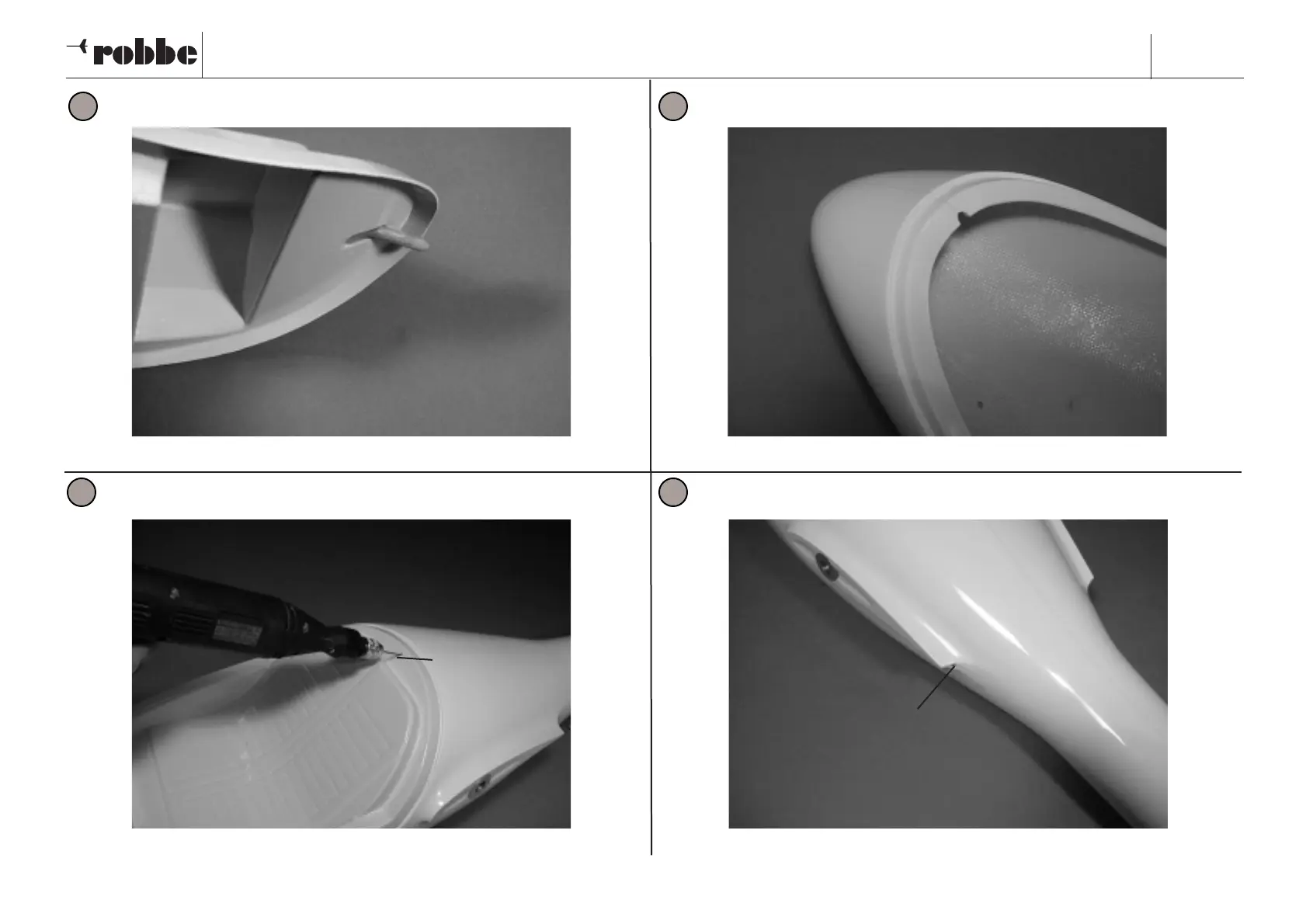 robbe