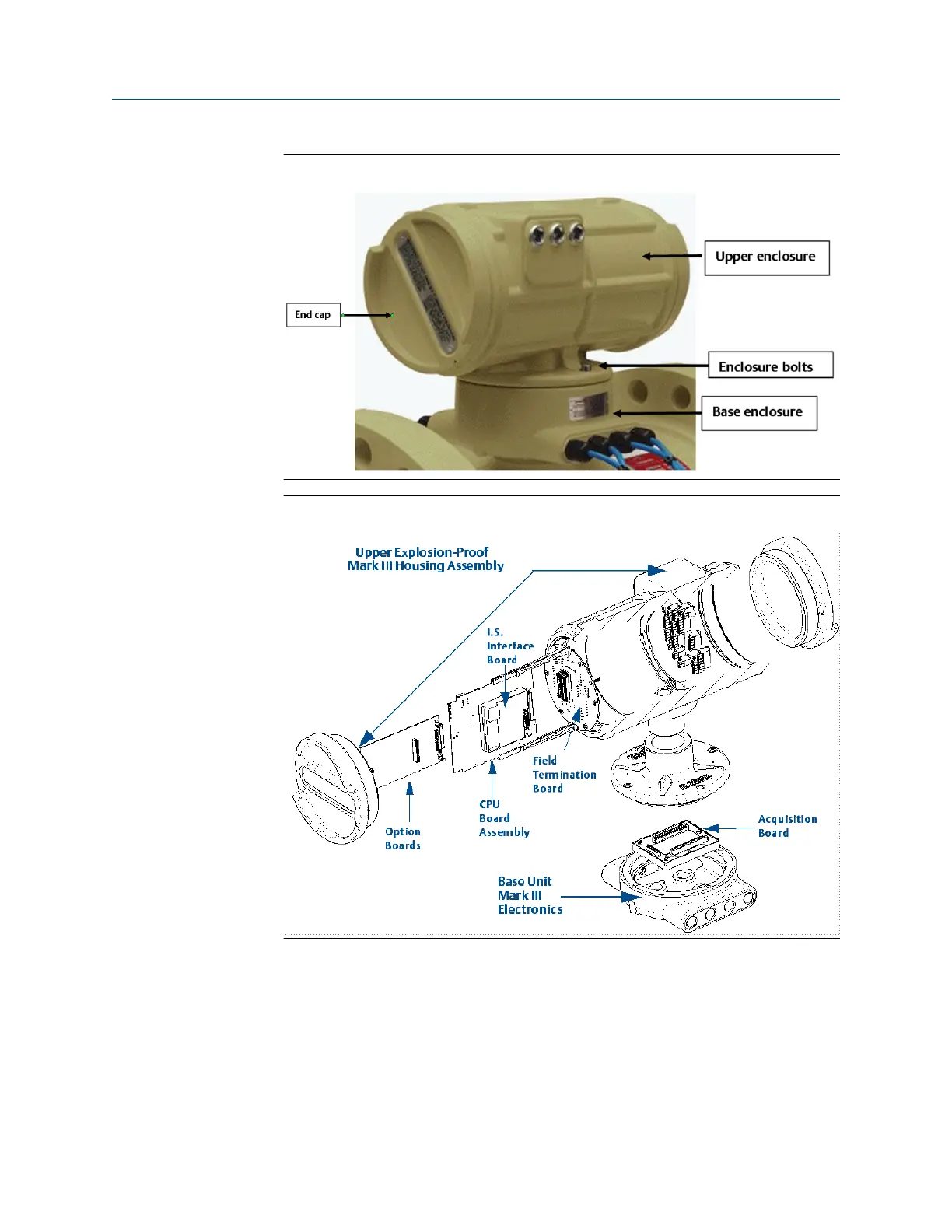 Upper enclosure

End cap

Enclosure bolts

Base enclosure

Upper Explosion-Proof Mark III Housing Assembly

I.S. Interface Board

Field Termination Board

CPU Board Assembly

Option Boards

Acquisition Board

Base Unit Mark III Electronics