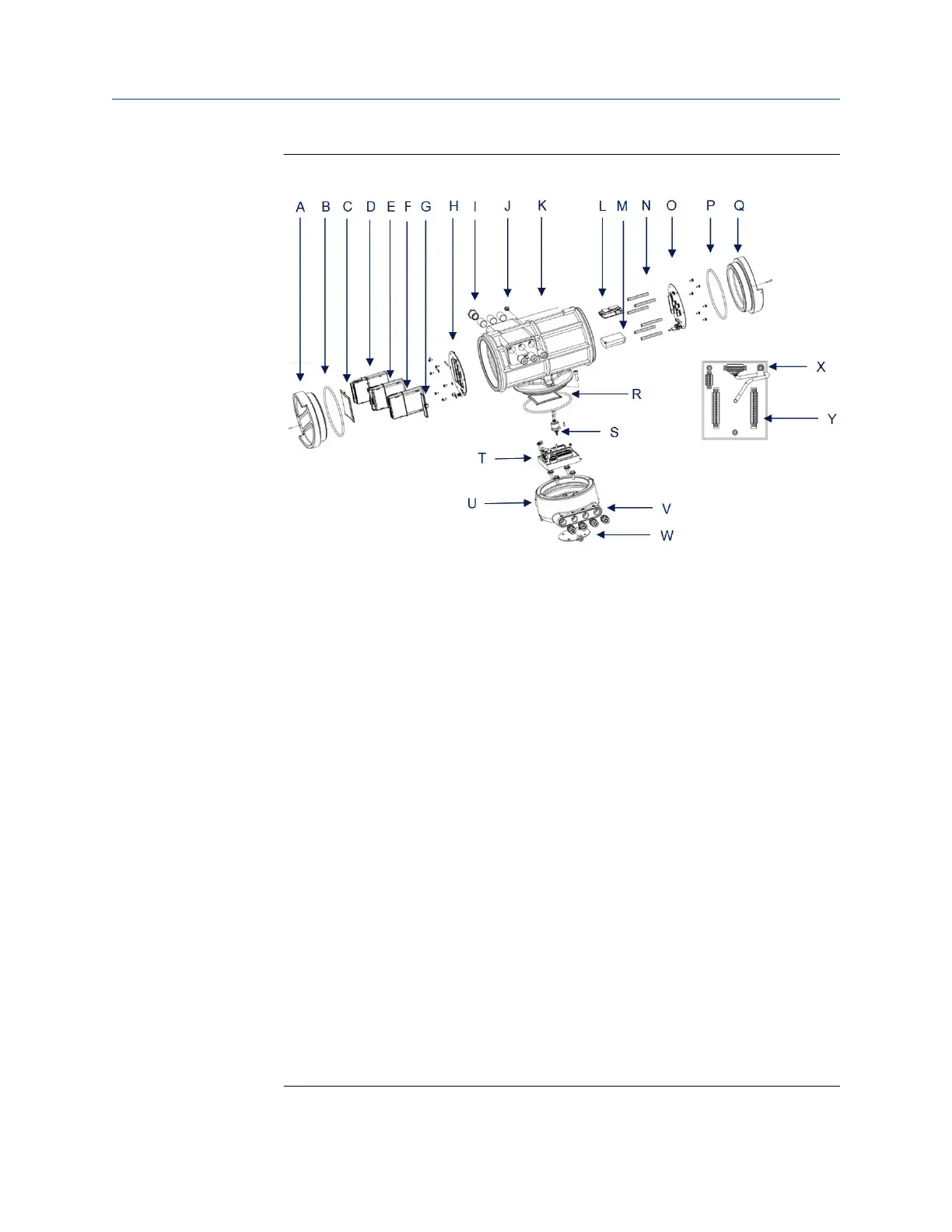 A B C D E F G H I J K L M N O P Q

X

R

Y

S

T

U

V

W