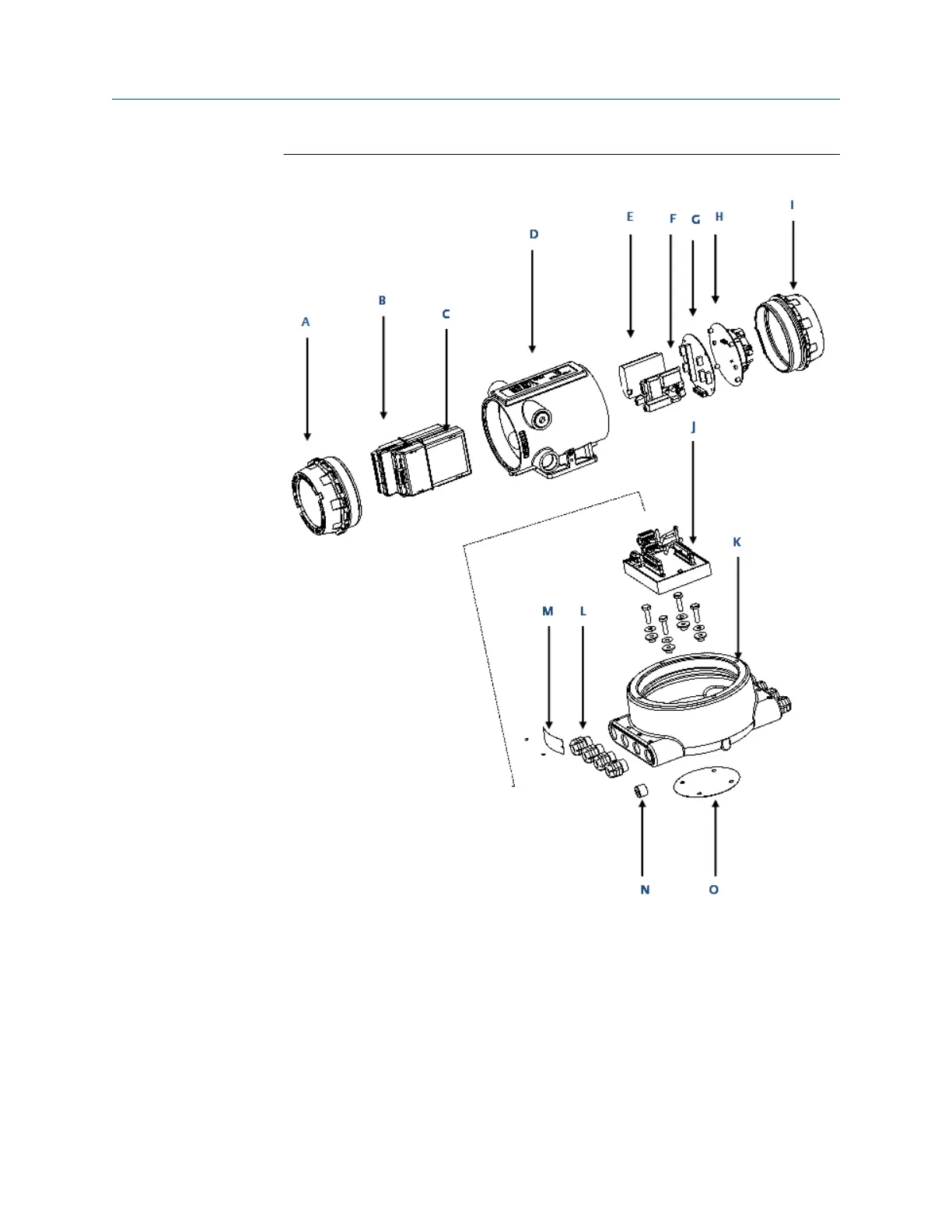 A
B
C
D
E
F
G
H
I
J
K
M
L
N
O