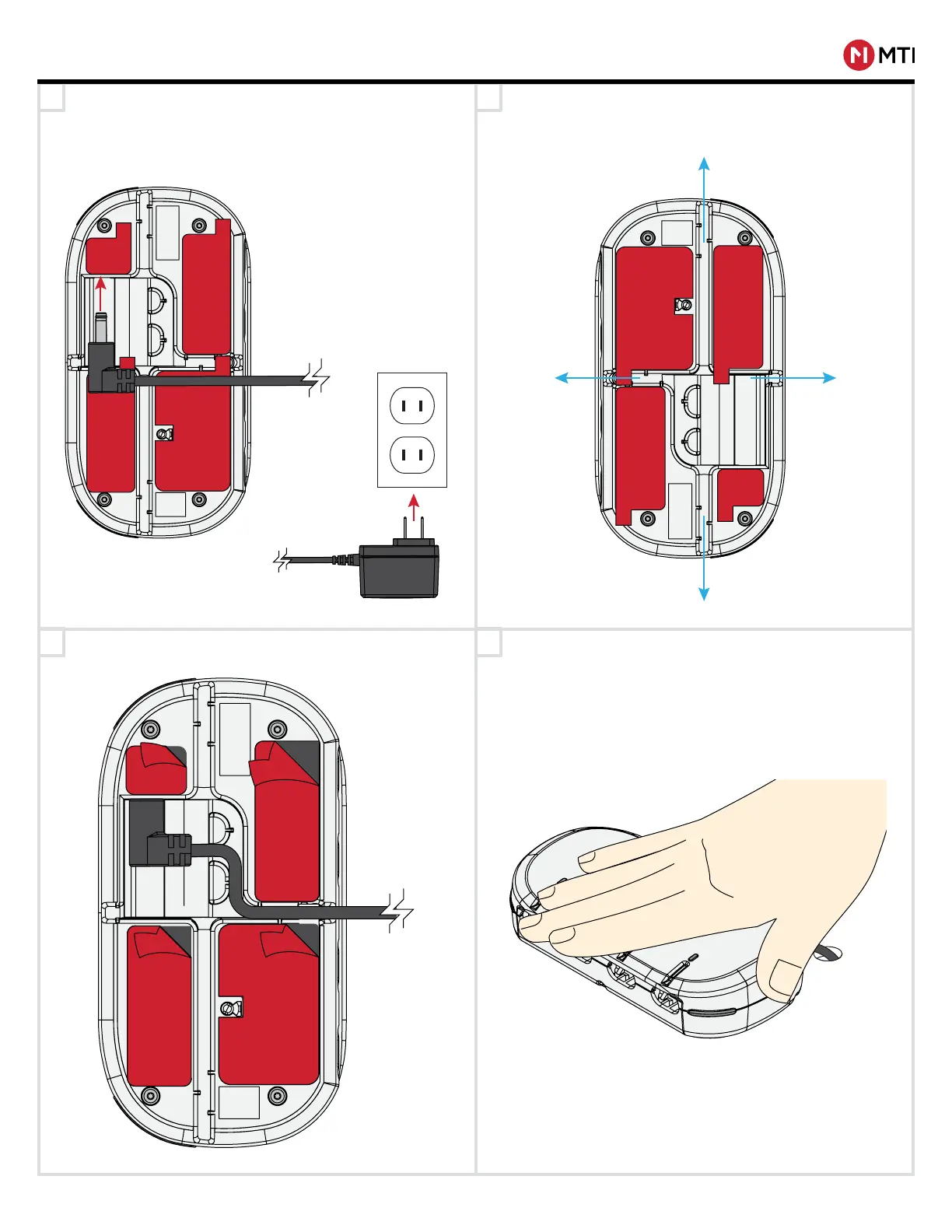 MTI