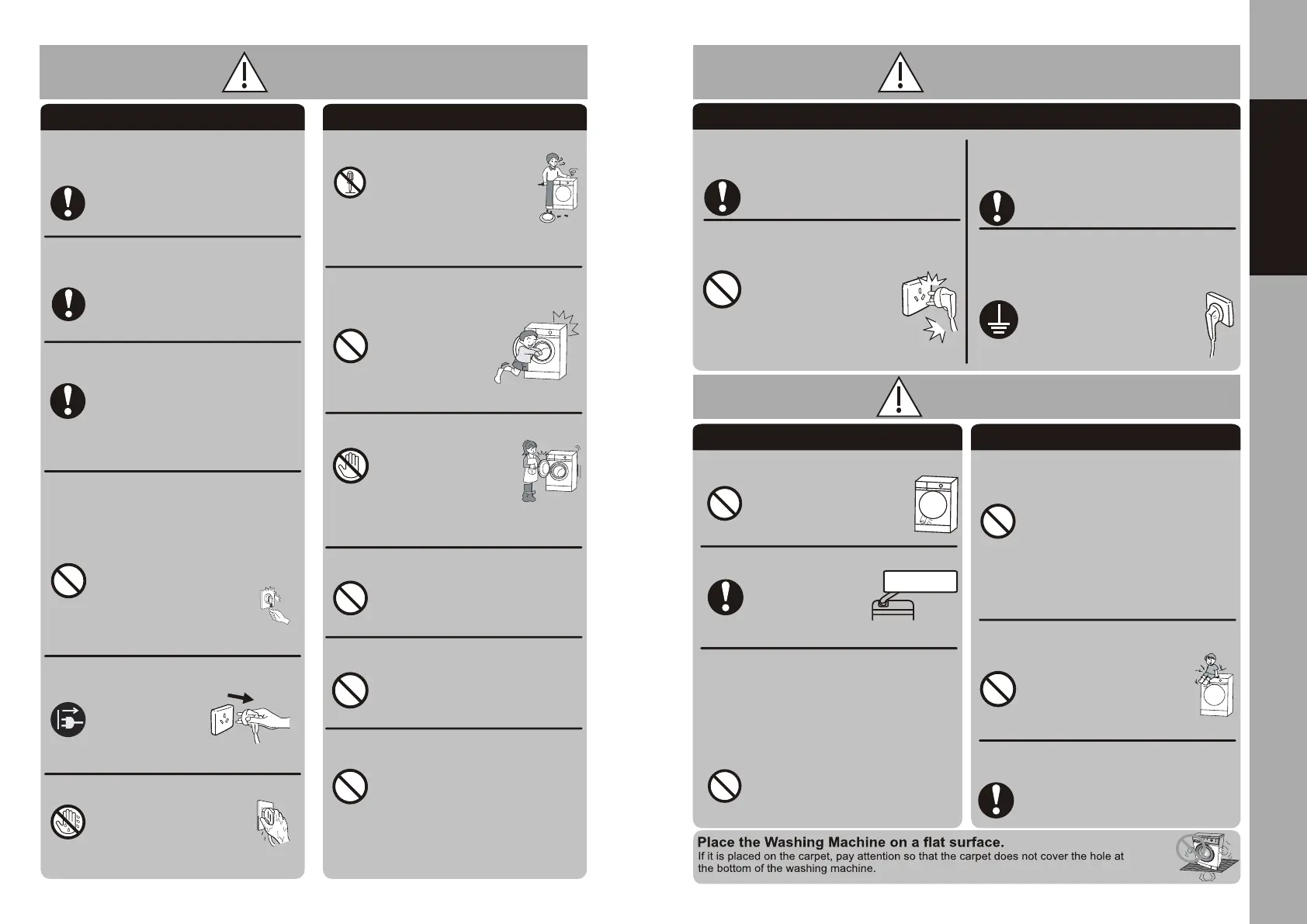 Place the Washing Machine on a flat surface.
If it is placed on the carpet, pay attention so that the carpet does not cover the hole at the bottom of the washing machine.