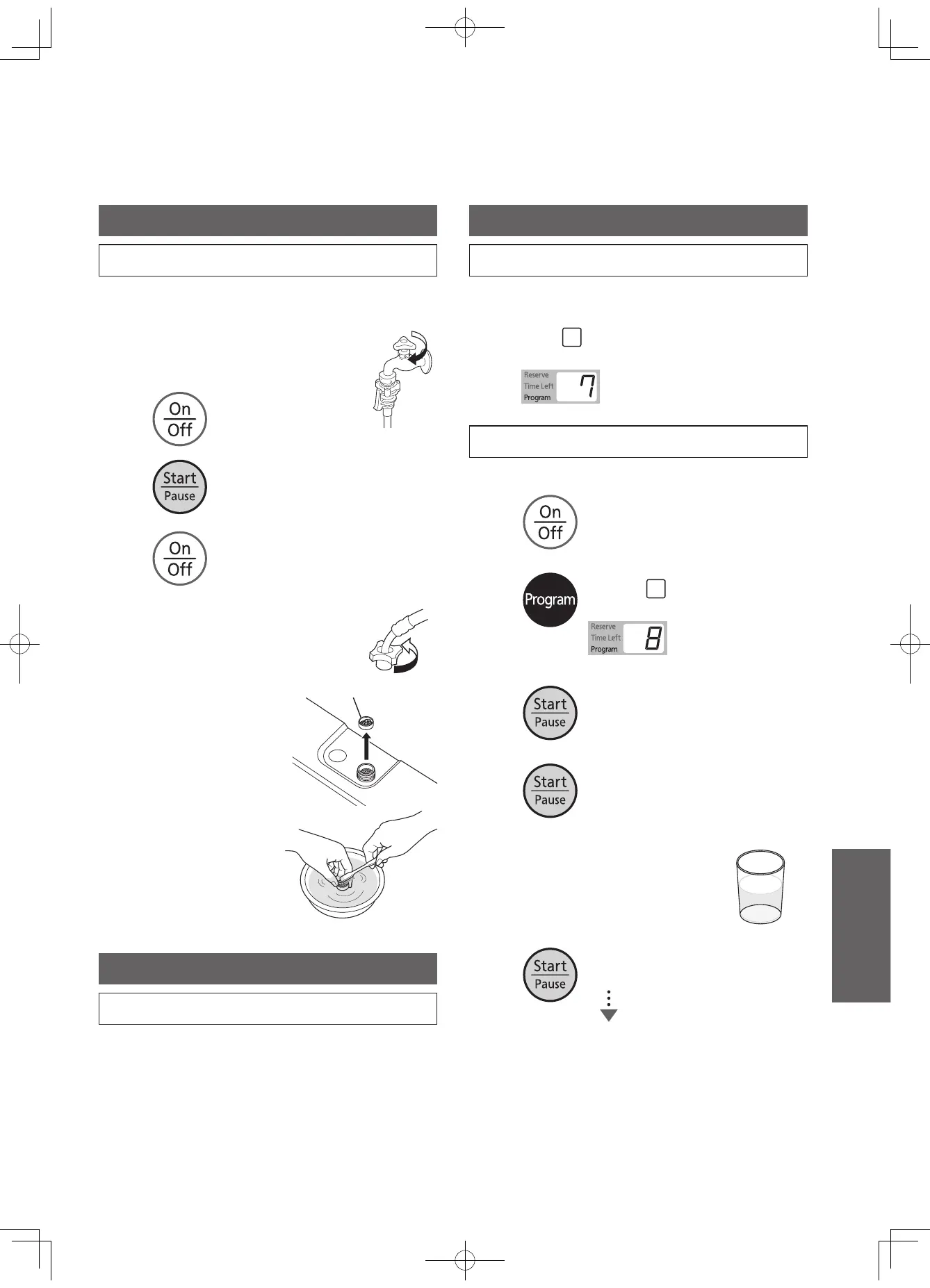 On
Off

Start
Pause

On
Off

Reserve
Time Left
Program
7

On
Off

Program

Reserve
Time Left
Program
8

Start
Pause

Start
Pause

Start
Pause