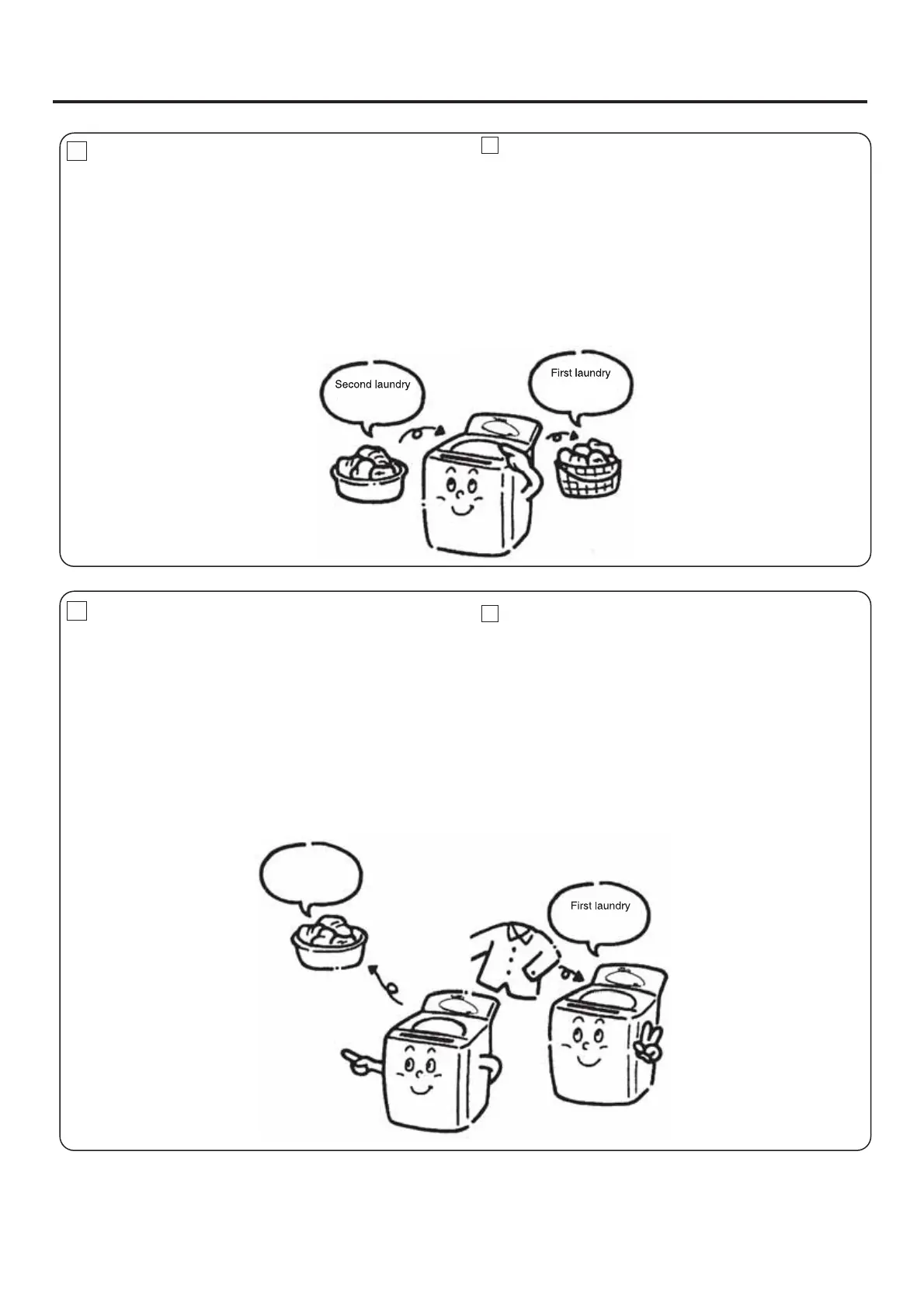 Second laundry

First laundry

First laundry