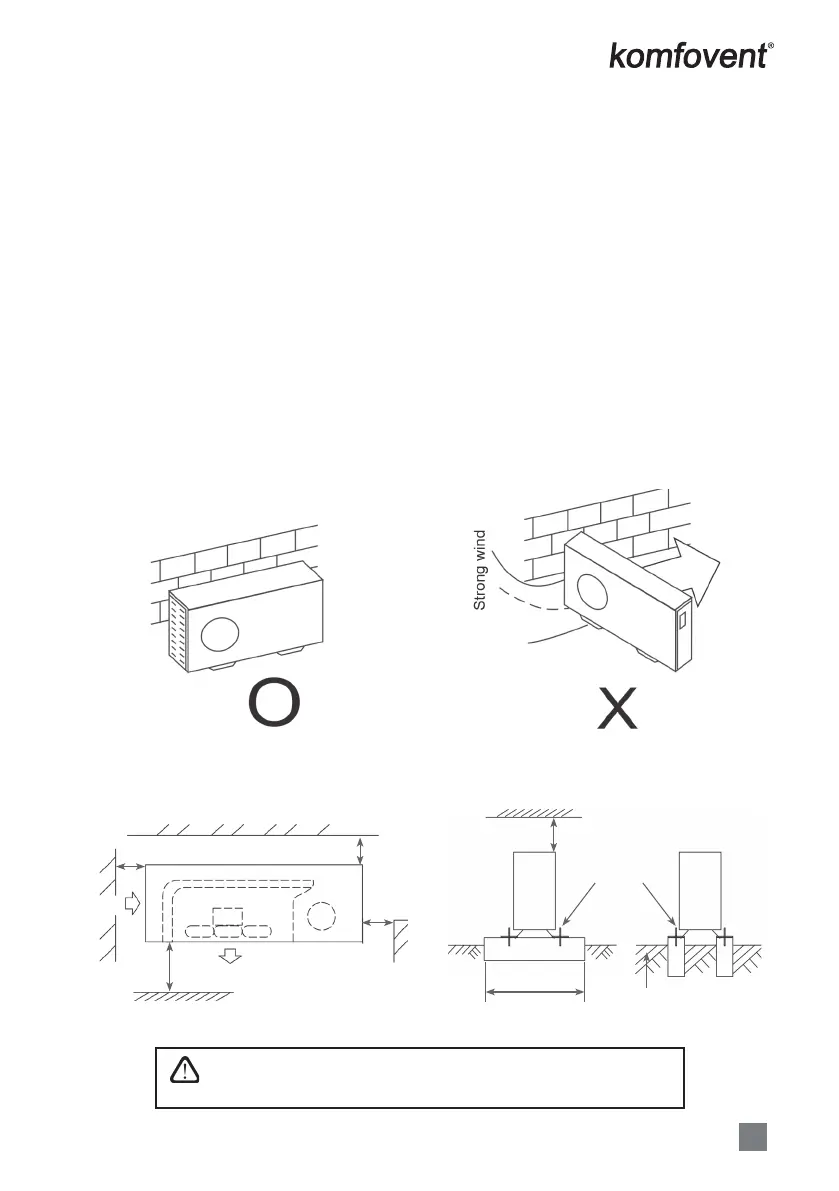 komfovent®

Strong wind

O

X