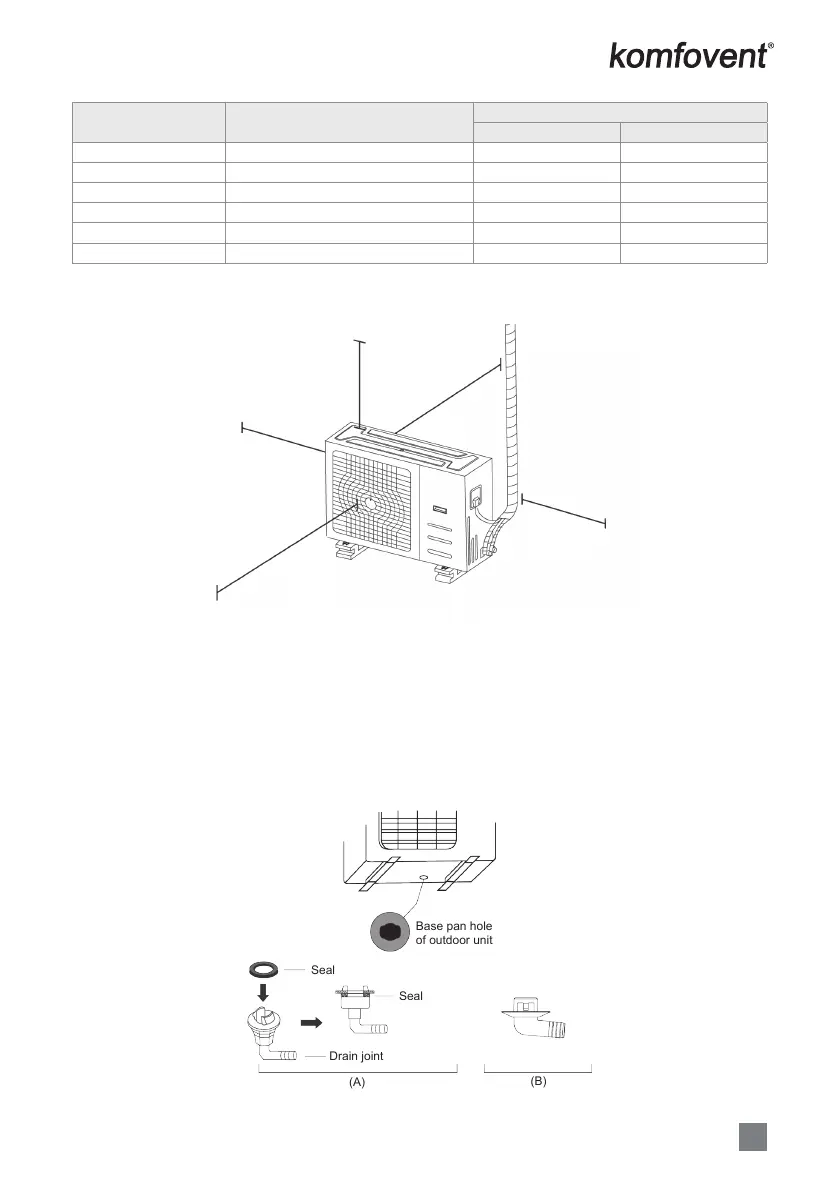 komfovent®

Base pan hole of outdoor unit

Seal

Seal

Drain joint

(A)

(B)