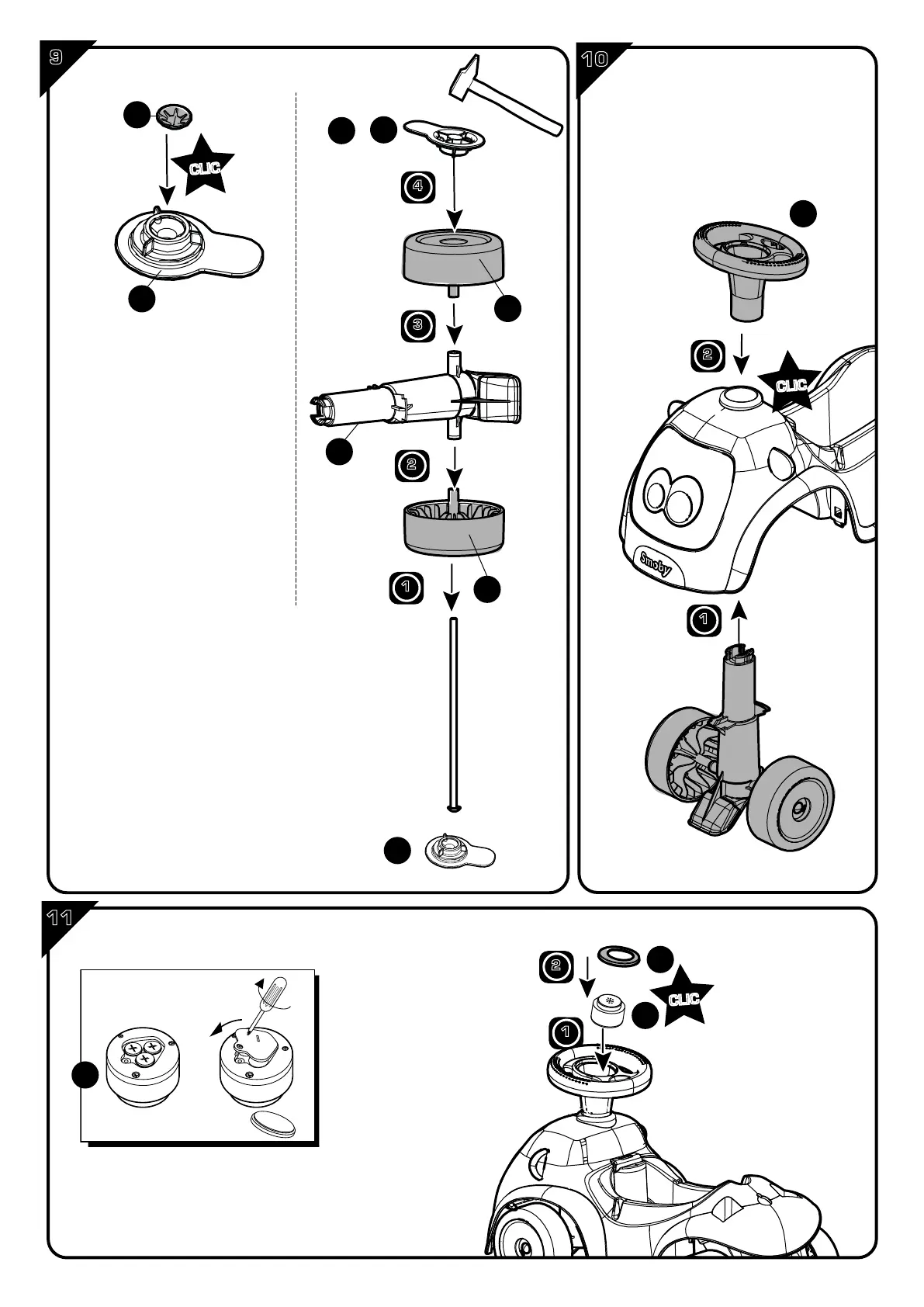 9

CLIC

4

3

2

1

10

2

CLIC

Smoby

1

11

2

CLIC

1