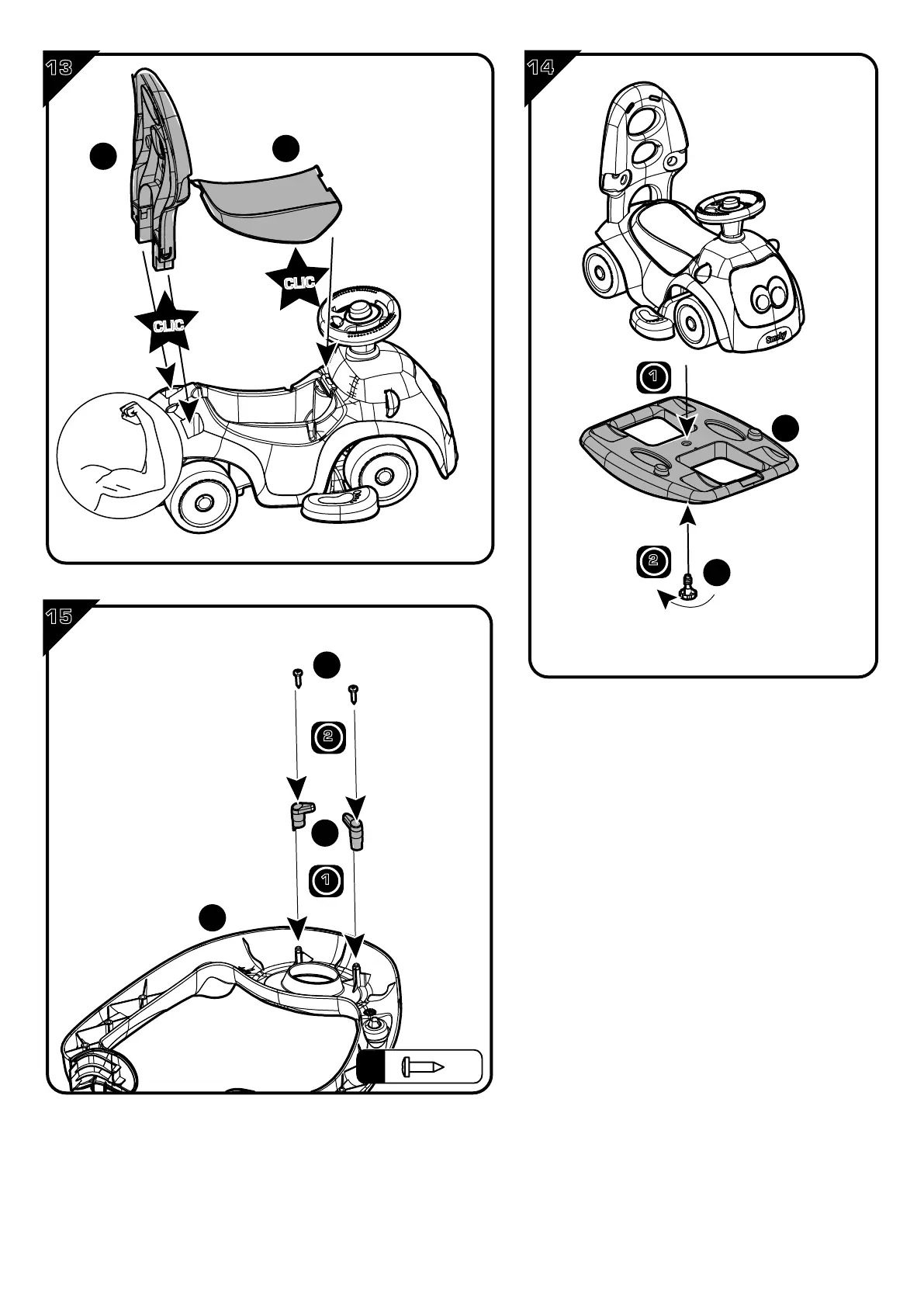 13

CLIC

CLIC

14

Smoby

1

2

15

2

1