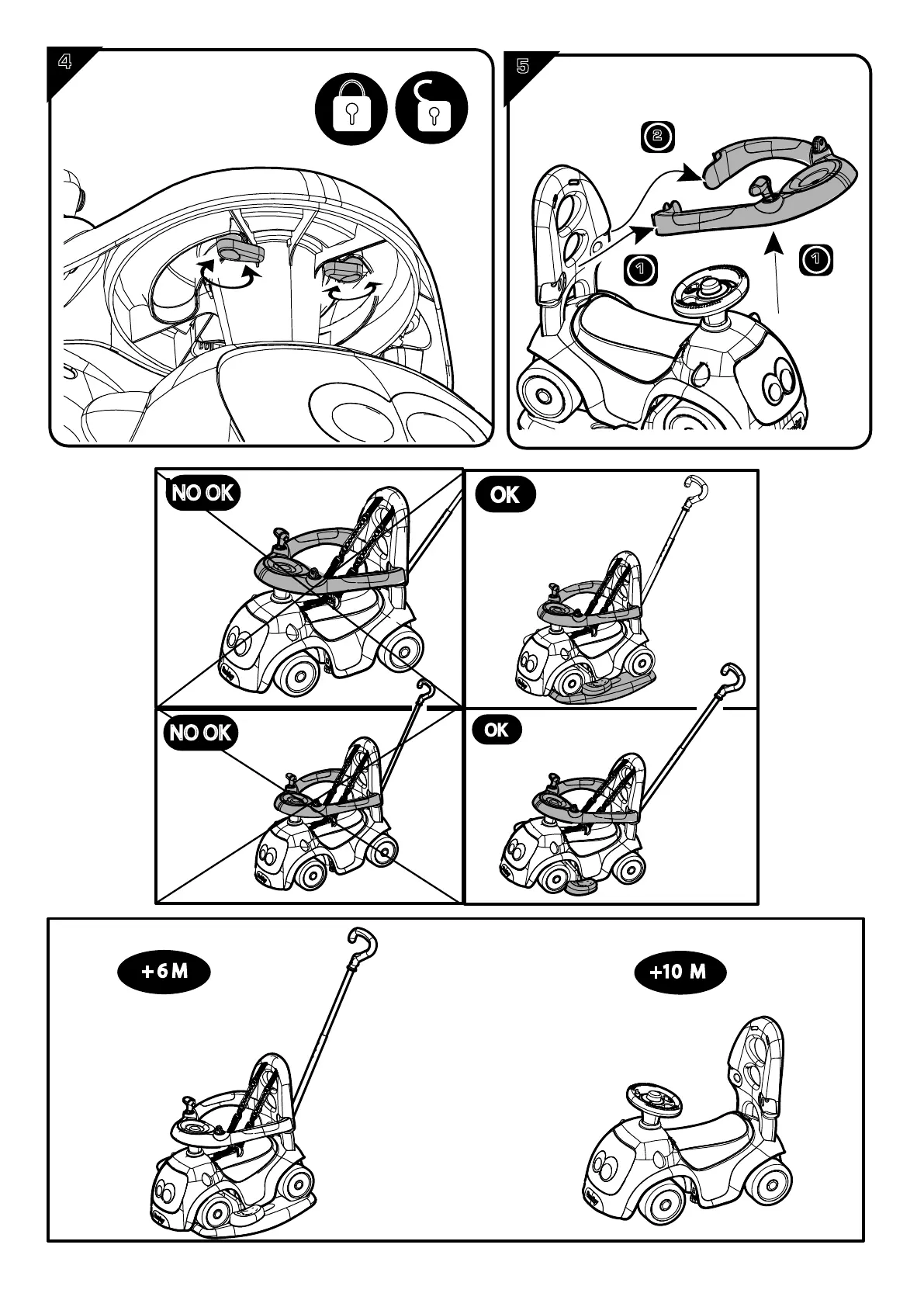 4

5

2

1

1

NO OK

OK

NO OK

OK

+6 M

+10 M