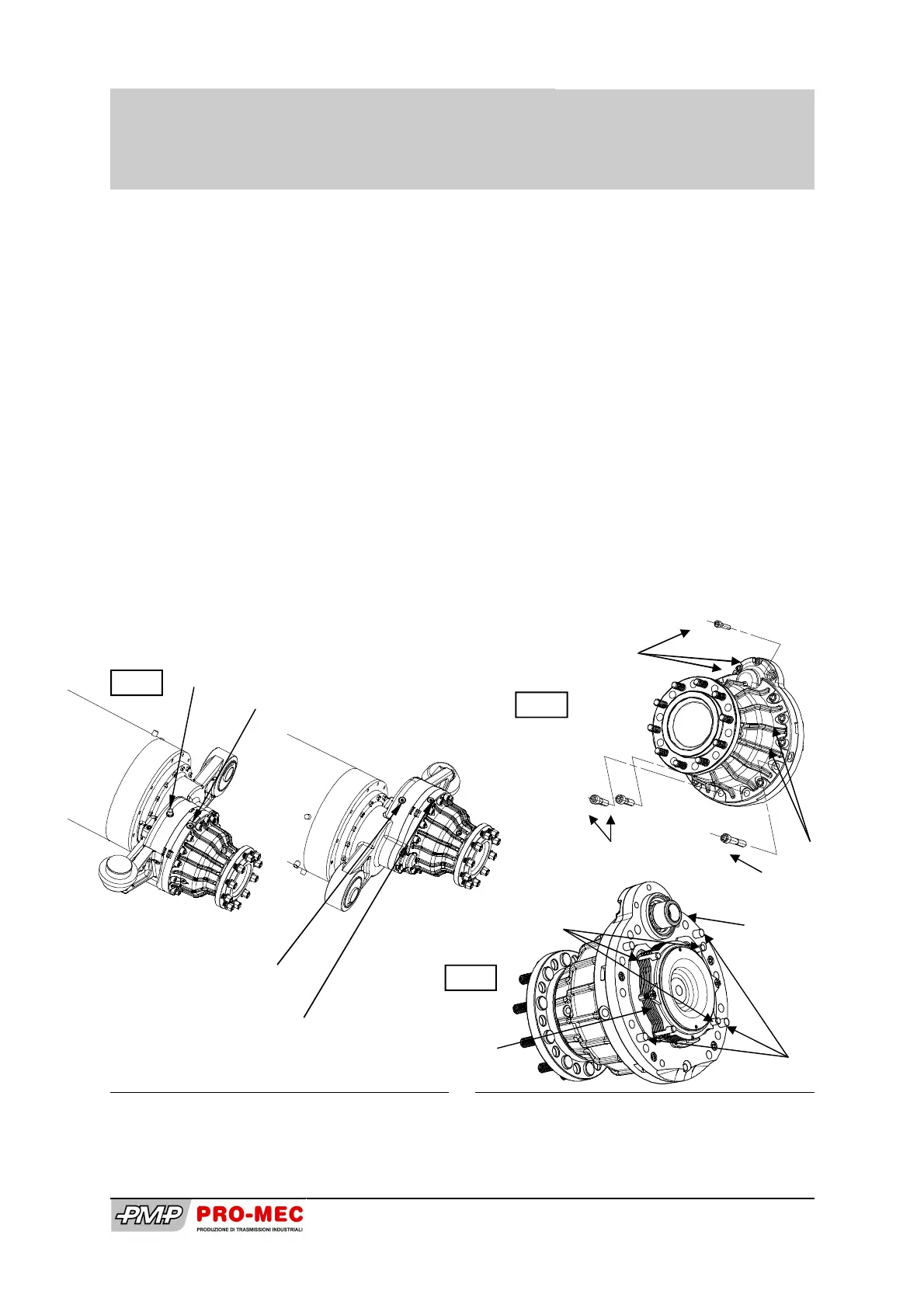 PMP PRO-MEC
PRODUZIONE DI TRASMISSIONI INDUSTRIALI