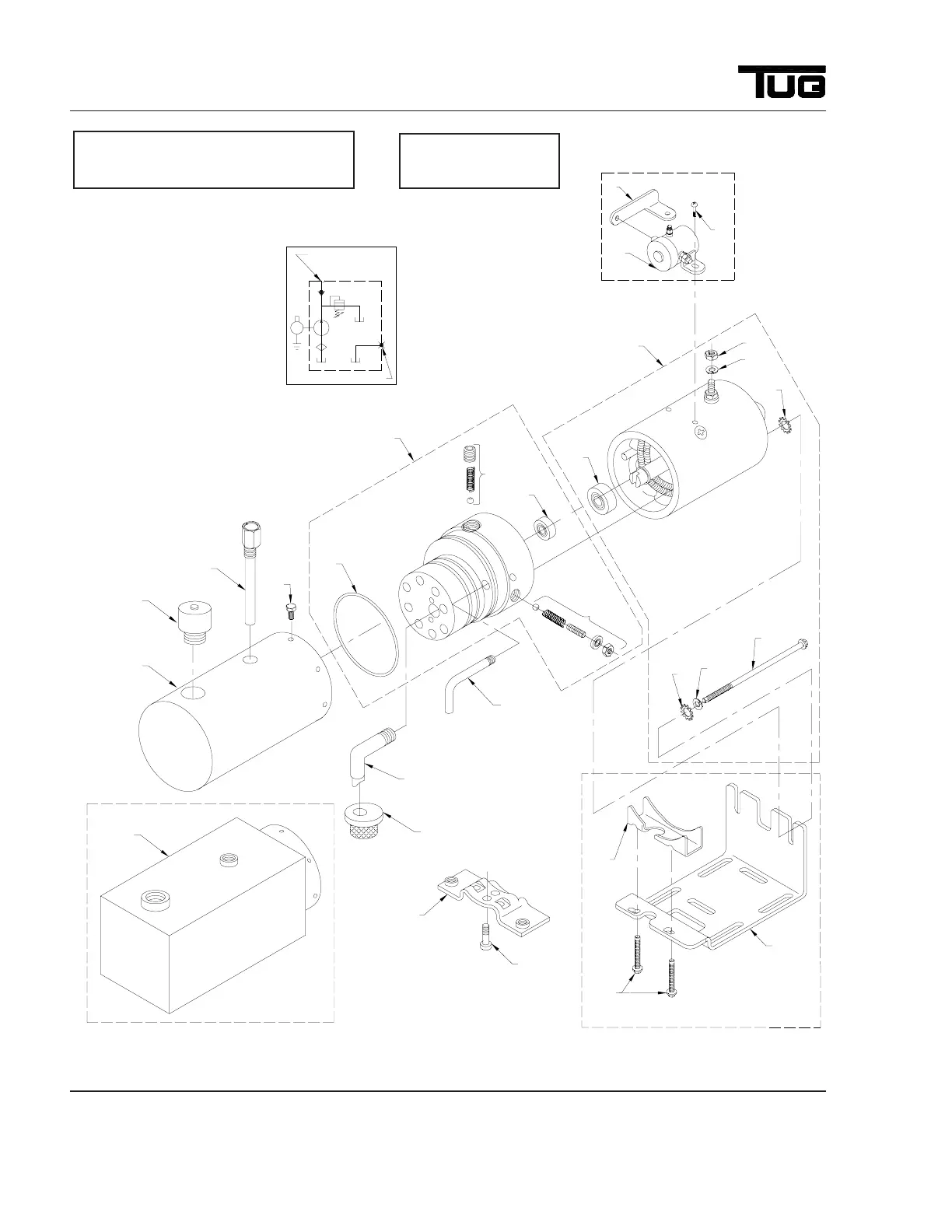 TUG