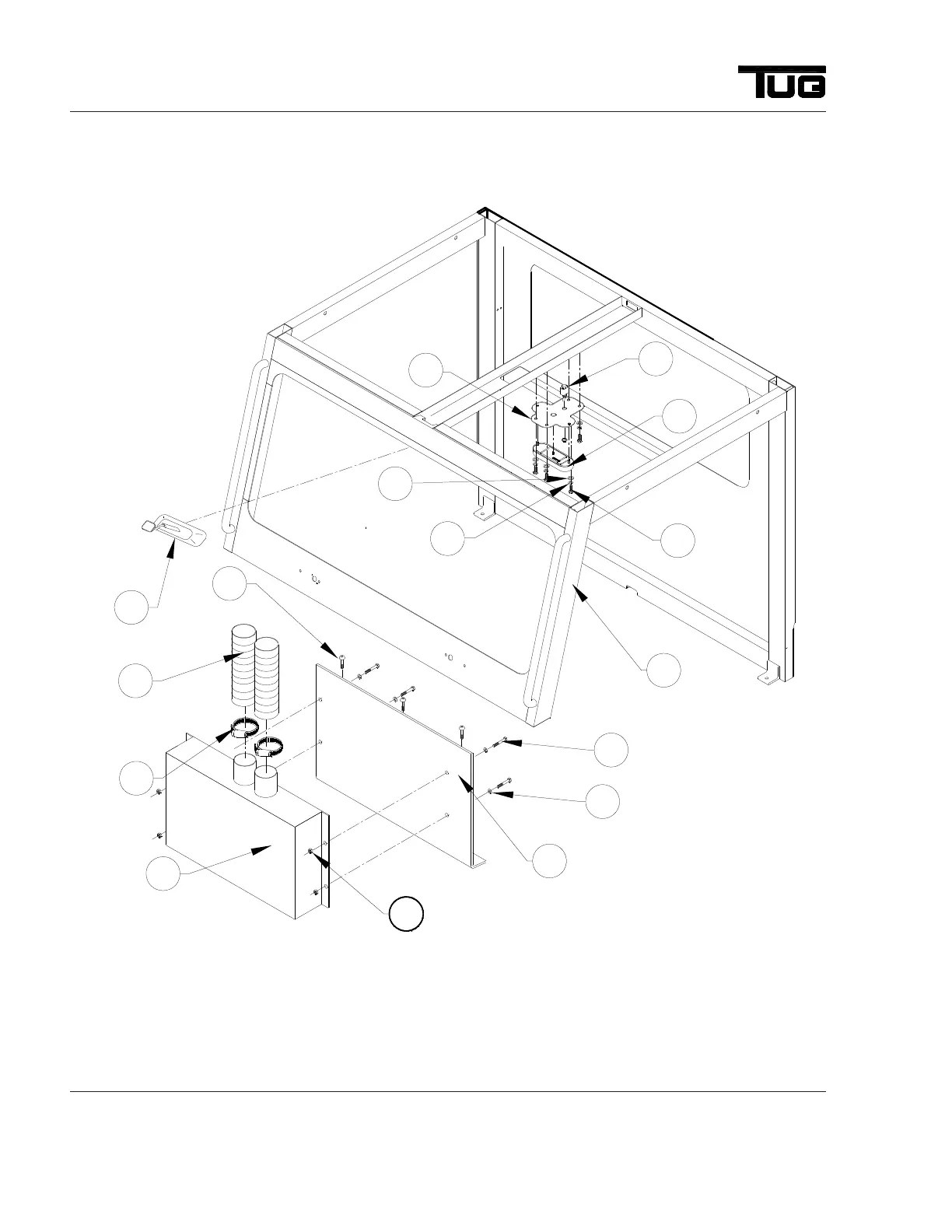 TUG