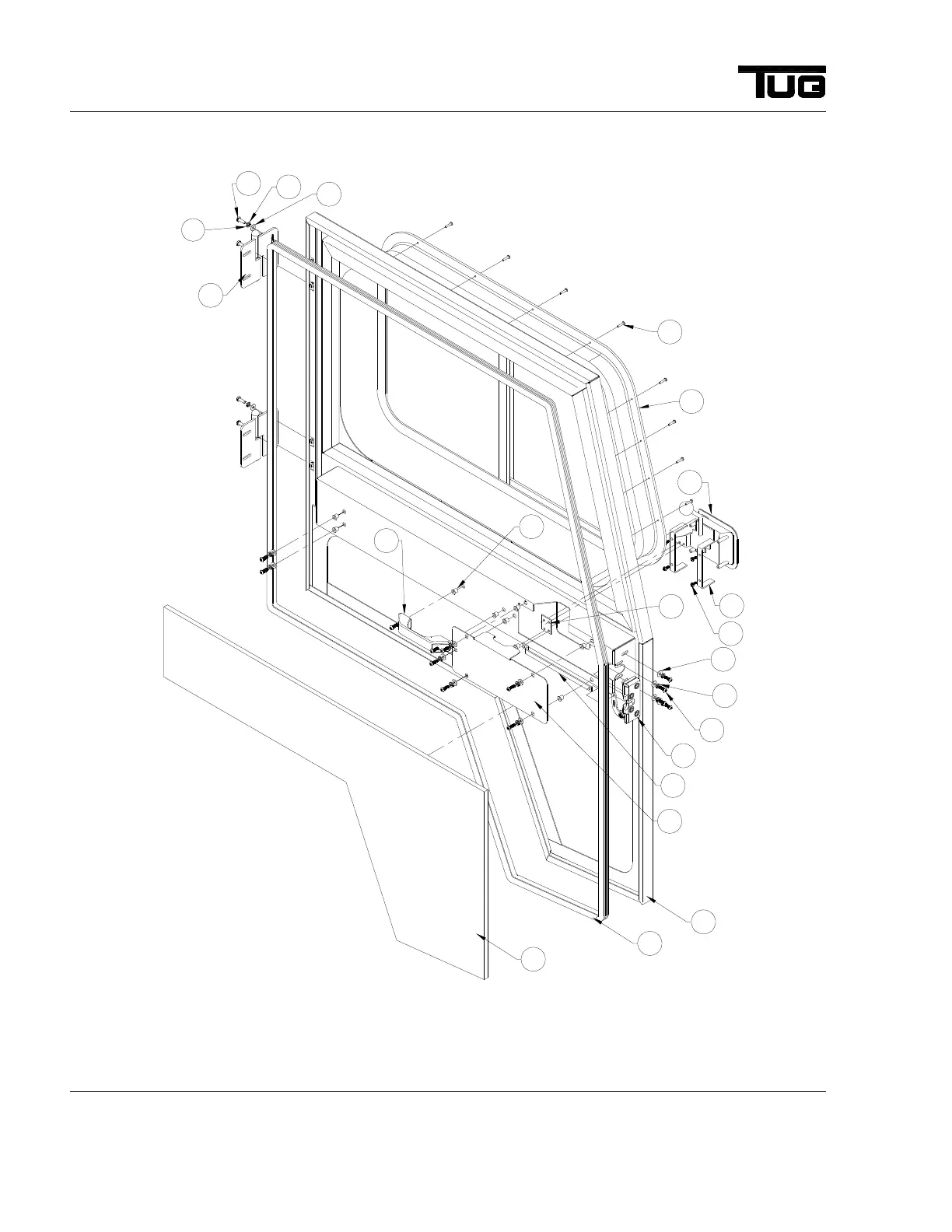 TUG